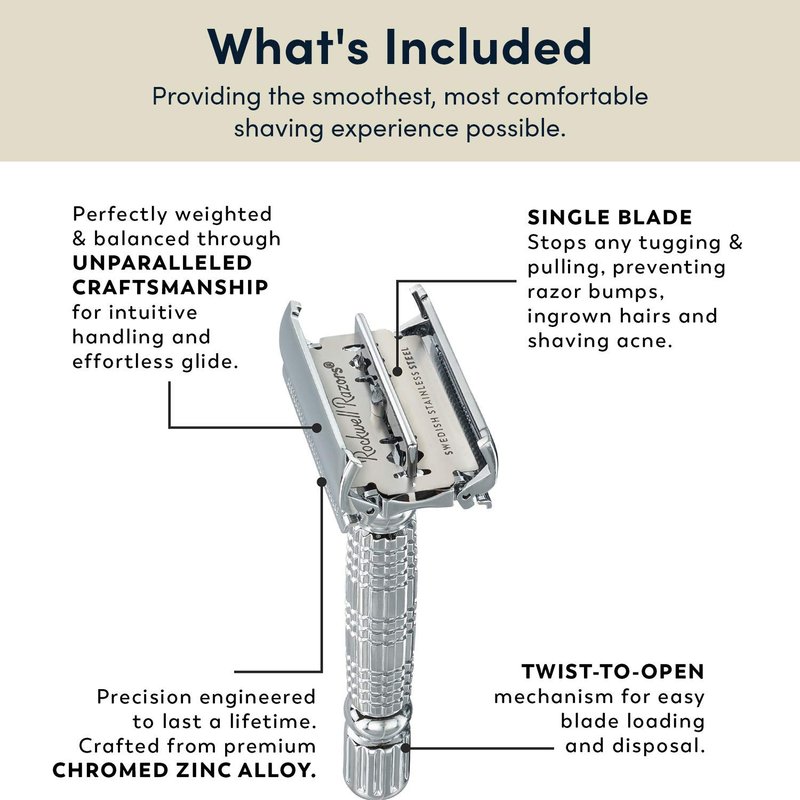 What's Included

Providing the smoothest, most comfortable shaving experience possible.

Perfectly weighted & balanced through UNPARALLELED CRAFTSMANSHIP for intuitive handling and effortless glide.

SINGLE BLADE
Stops any tugging & pulling, preventing razor bumps, ingrown hairs and shaving acne.

Rockwell Razors®
SWEDISH STAINLESS STEEL

Precision engineered to last a lifetime. Crafted from premium CHROMED ZINC ALLOY.

TWIST-TO-OPEN mechanism for easy blade loading and disposal.