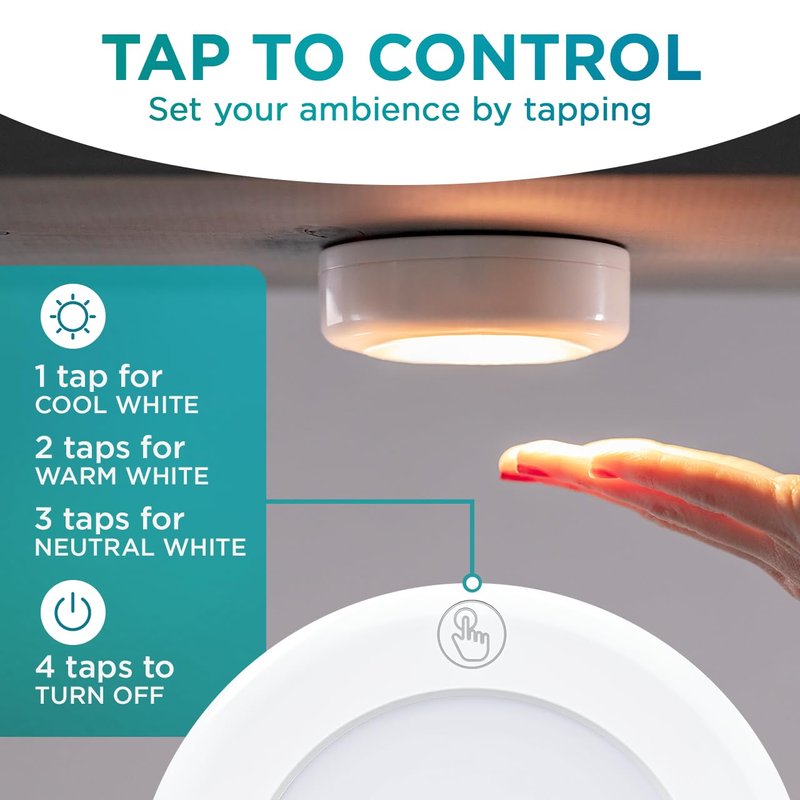 TAP TO CONTROL
Set your ambience by tapping

1 tap for
COOL WHITE

2 taps for
WARM WHITE

3 taps for
NEUTRAL WHITE

4 taps to
TURN OFF