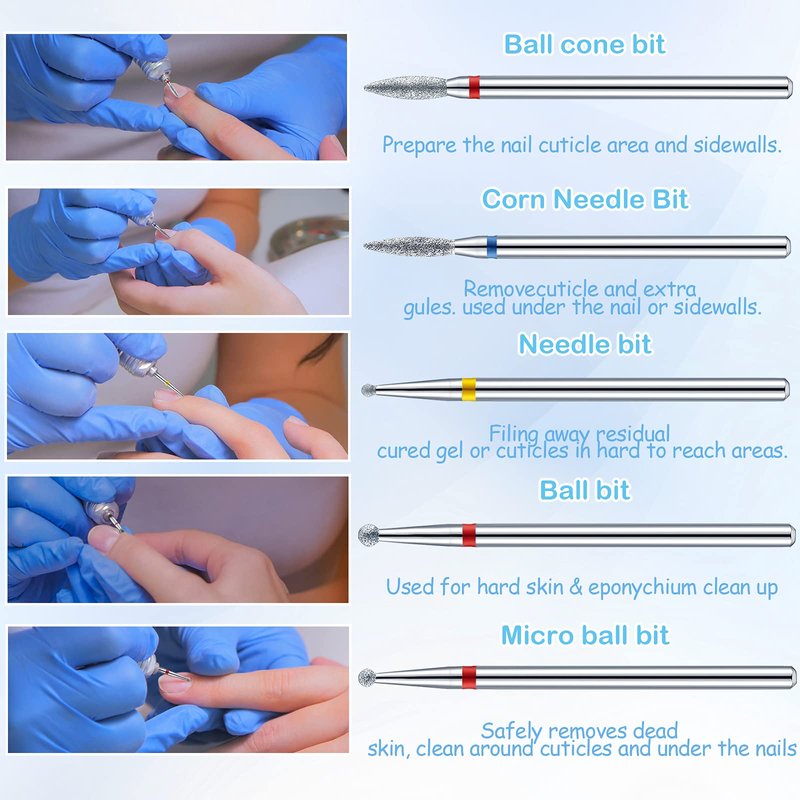 Ball cone bit

Prepare the nail cuticle area and sidewalls.

Corn Needle Bit

Removecuticle and extra gules. used under the nail or sidewalls.

Needle bit

Filing away residual cured gel or cuticles in hard to reach areas.

Ball bit

Used for hard skin & eponychium clean up

Micro ball bit

Safely removes dead skin, clean around cuticles and under the nails