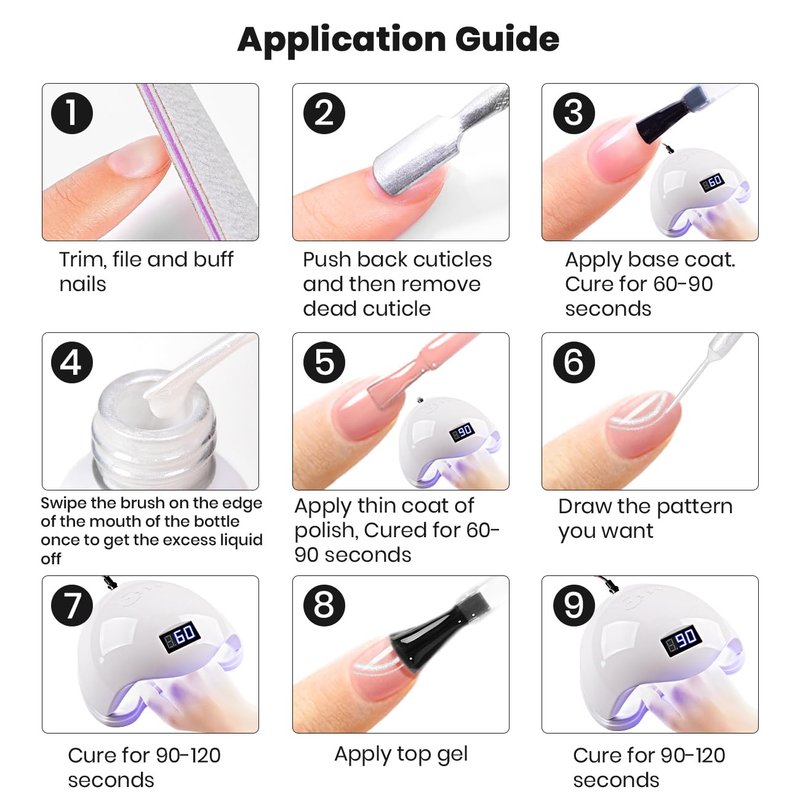 Application Guide

1

Trim, file and buff nails

2

Push back cuticles and then remove dead cuticle

3

60

Apply base coat. Cure for 60-90 seconds

4

Swipe the brush on the edge of the mouth of the bottle once to get the excess liquid off

5

90

Apply thin coat of polish, Cured for 60-90 seconds

6

Draw the pattern you want

7

60

Cure for 90-120 seconds

8

Apply top gel

9

90

Cure for 90-120 seconds