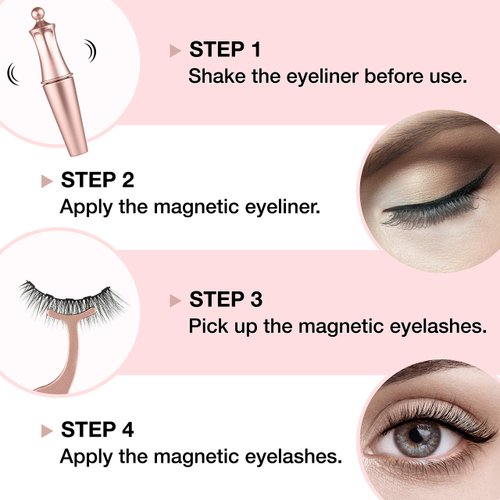 STEP 1
Shake the eyeliner before use.

STEP 2
Apply the magnetic eyeliner.

STEP 3
Pick up the magnetic eyelashes.

STEP 4
Apply the magnetic eyelashes.