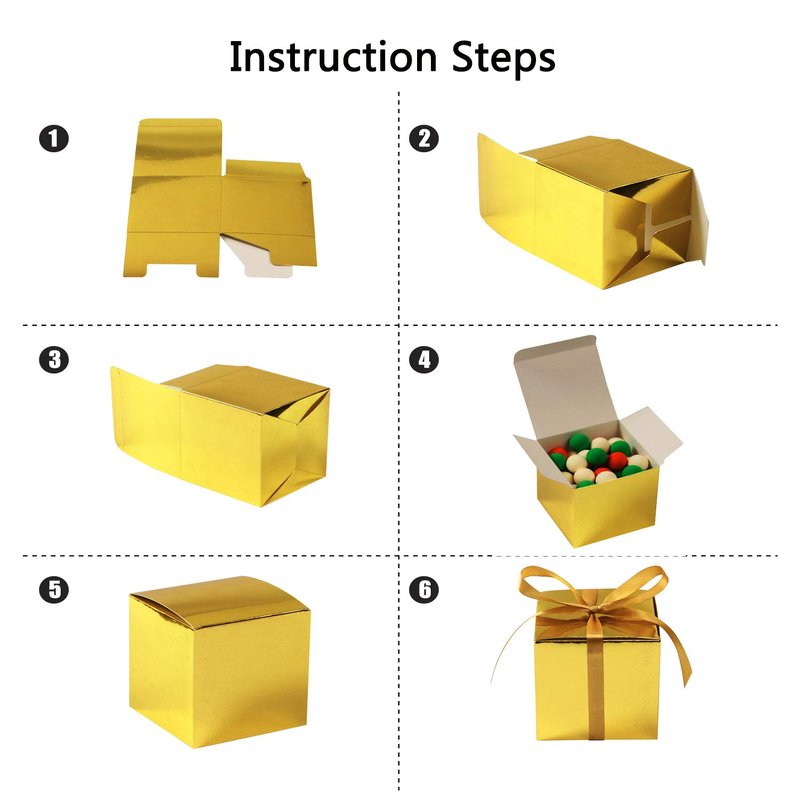 Instruction Steps

1

2

3

4

5

6