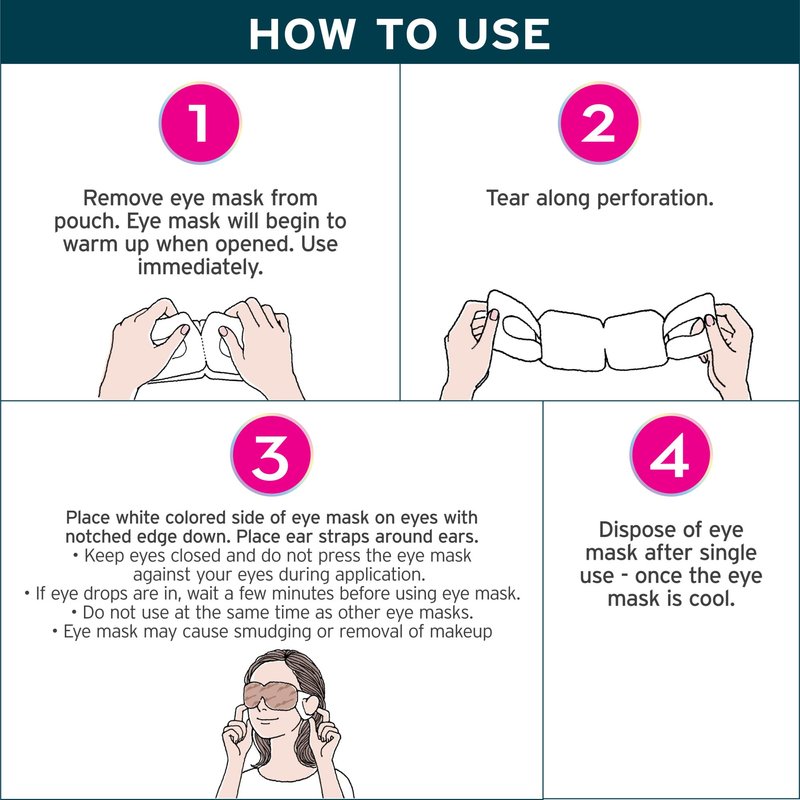 HOW TO USE

1

Remove eye mask from pouch. Eye mask will begin to warm up when opened. Use immediately.

2

Tear along perforation.

3

Place white colored side of eye mask on eyes with notched edge down. Place ear straps around ears.
• Keep eyes closed and do not press the eye mask against your eyes during application.
• If eye drops are in, wait a few minutes before using eye mask.
• Do not use at the same time as other eye masks.
• Eye mask may cause smudging or removal of makeup

4

Dispose of eye mask after single use - once the eye mask is cool.