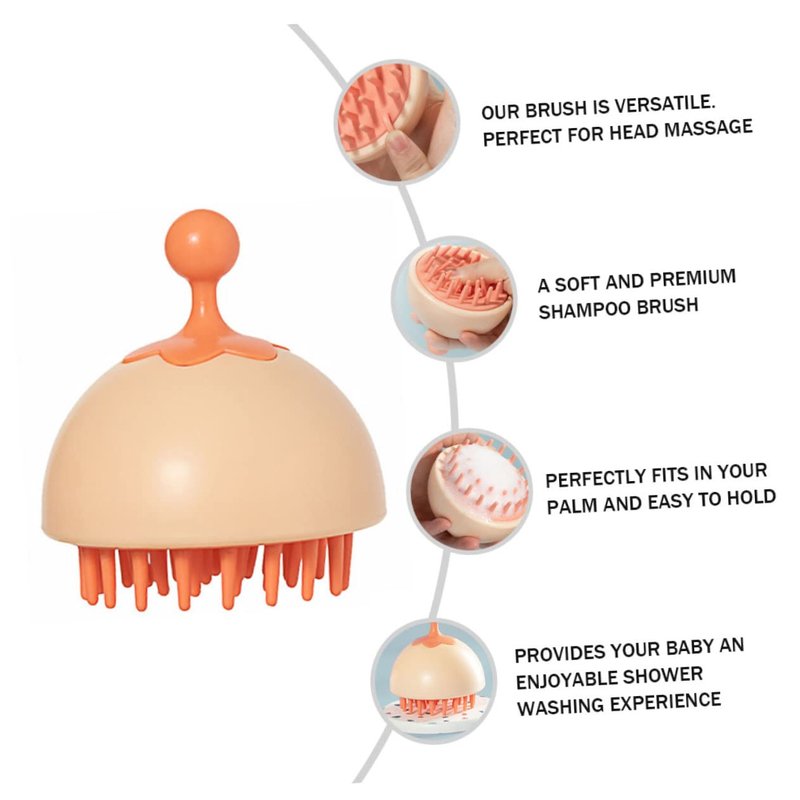 OUR BRUSH IS VERSATILE. PERFECT FOR HEAD MASSAGE

A SOFT AND PREMIUM SHAMPOO BRUSH

PERFECTLY FITS IN YOUR PALM AND EASY TO HOLD

PROVIDES YOUR BABY AN ENJOYABLE SHOWER WASHING EXPERIENCE