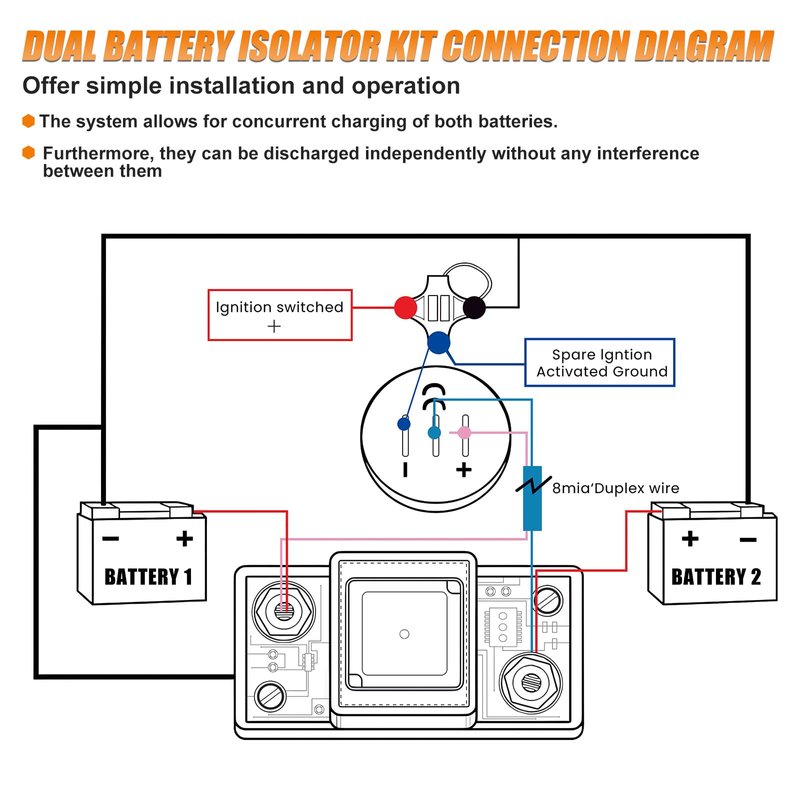 DUAL BATTERY ISOLATOR KIT CONNECTION DIAGRAM

Offer simple installation and operation

The system allows for concurrent charging of both batteries.

Furthermore, they can be discharged independently without any interference between them

Ignition switched
+

Spare Igntion
Activated Ground

-
+

8mia'Duplex wire

-
+
BATTERY 1

+
-
BATTERY 2