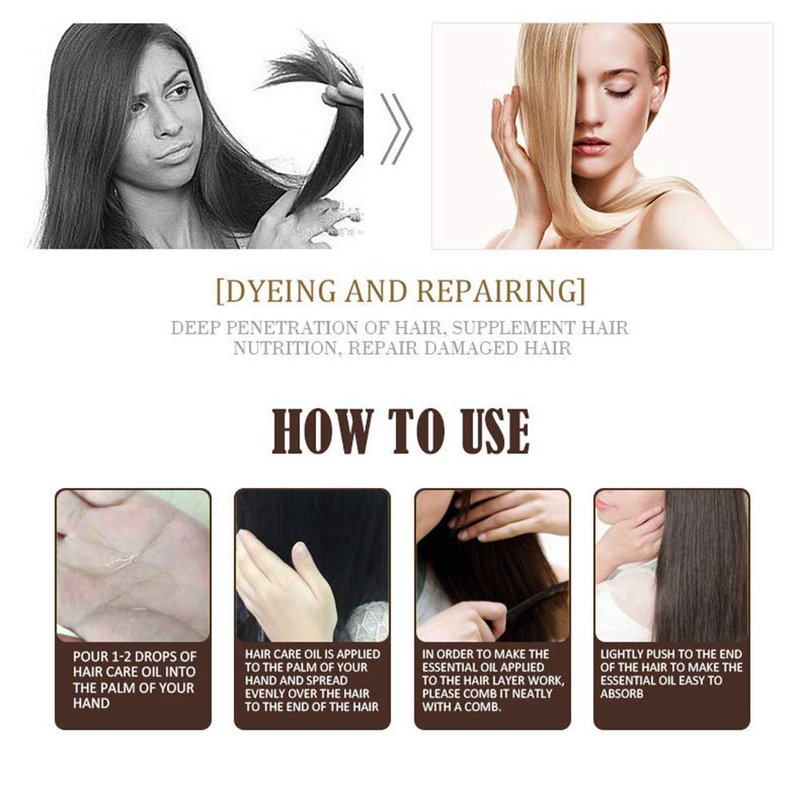 [DYEING AND REPAIRING]
DEEP PENETRATION OF HAIR, SUPPLEMENT HAIR NUTRITION, REPAIR DAMAGED HAIR

HOW TO USE

POUR 1-2 DROPS OF HAIR CARE OIL INTO THE PALM OF YOUR HAND

HAIR CARE OIL IS APPLIED TO THE PALM OF YOUR HAND AND SPREAD EVENLY OVER THE HAIR TO THE END OF THE HAIR

IN ORDER TO MAKE THE ESSENTIAL OIL APPLIED TO THE HAIR LAYER WORK, PLEASE COMB IT NEATLY WITH A COMB.

LIGHTLY PUSH TO THE END OF THE HAIR TO MAKE THE ESSENTIAL OIL EASY TO ABSORB