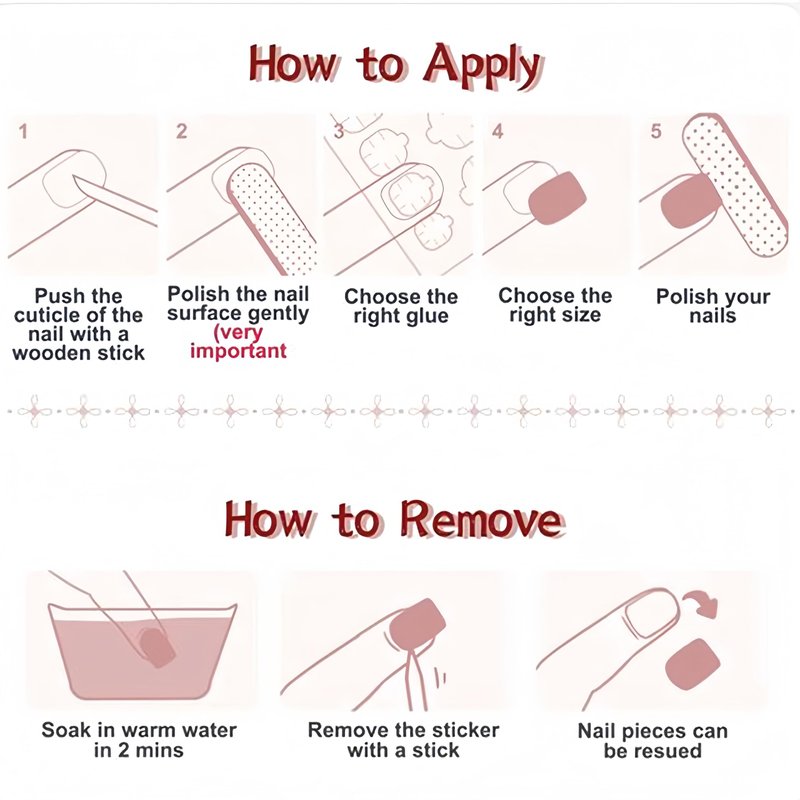 How to Apply

1

Push the cuticle of the nail with a wooden stick

2

Polish the nail surface gently (very important

3

Choose the right glue

4

Choose the right size

5

Polish your nails

How to Remove

Soak in warm water in 2 mins

Remove the sticker with a stick

Nail pieces can be resued