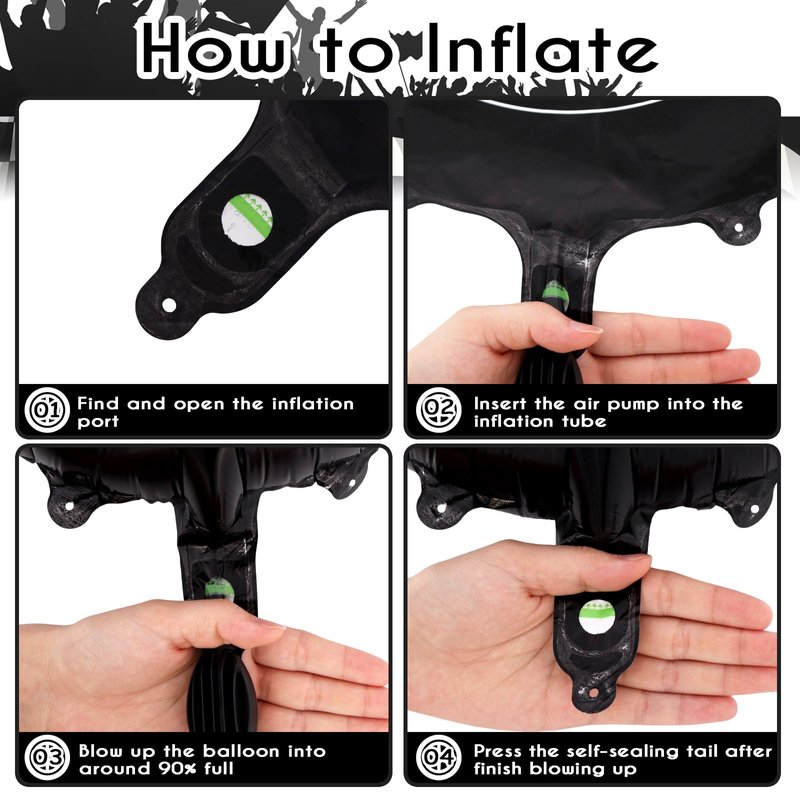 How to Inflate

01 Find and open the inflation port

02 Insert the air pump into the inflation tube

03 Blow up the balloon into around 90% full

04 Press the self-sealing tail after finish blowing up