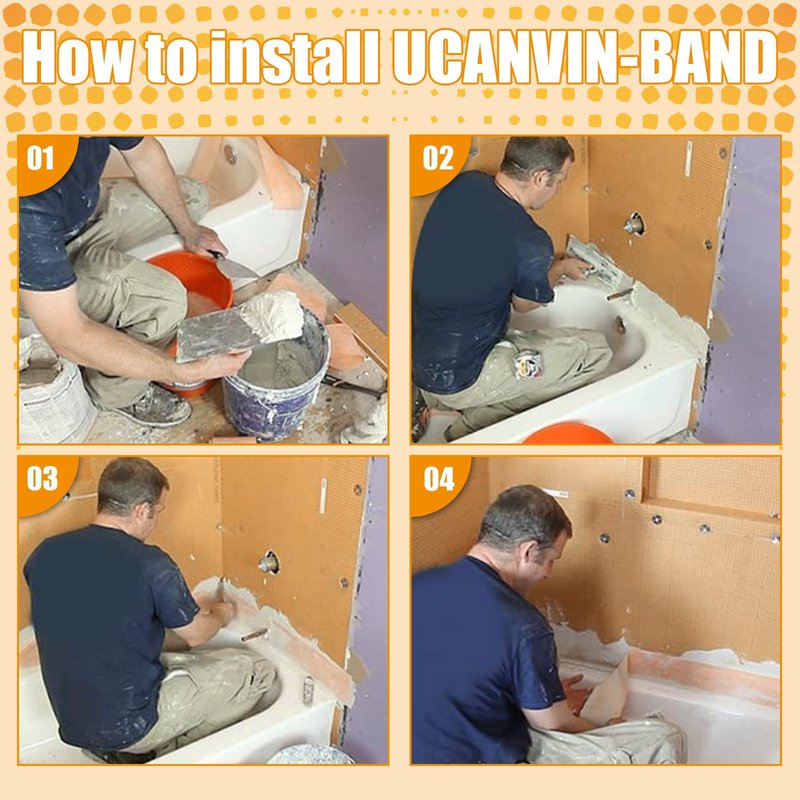 How to install UCANVIN-BAND

01

02

03

04