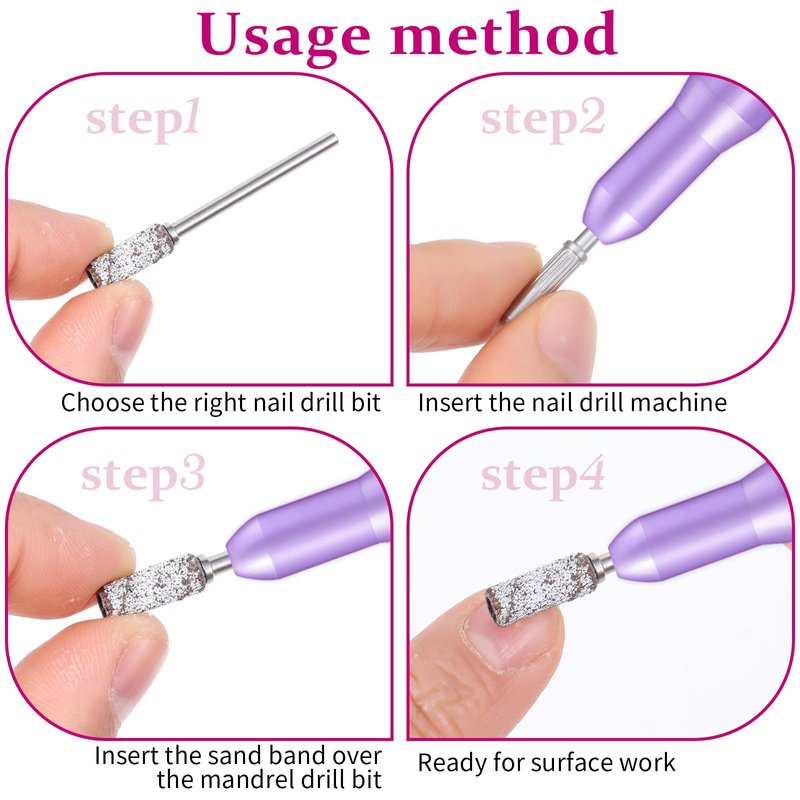 Usage method

step1

Choose the right nail drill bit

step2

Insert the nail drill machine

step3

Insert the sand band over the mandrel drill bit

step4

Ready for surface work