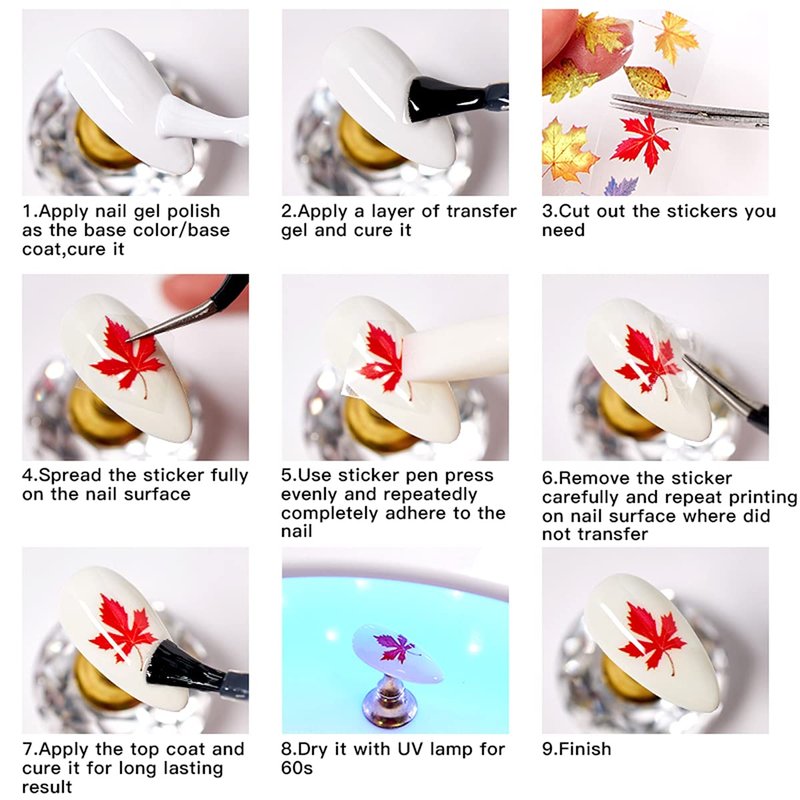 1.Apply nail gel polish as the base color/base coat,cure it

2.Apply a layer of transfer gel and cure it

3.Cut out the stickers you need

4.Spread the sticker fully on the nail surface

5.Use sticker pen press evenly and repeatedly completely adhere to the nail

6.Remove the sticker carefully and repeat printing on nail surface where did not transfer

7.Apply the top coat and cure it for long lasting result

8.Dry it with UV lamp for 60s

9.Finish