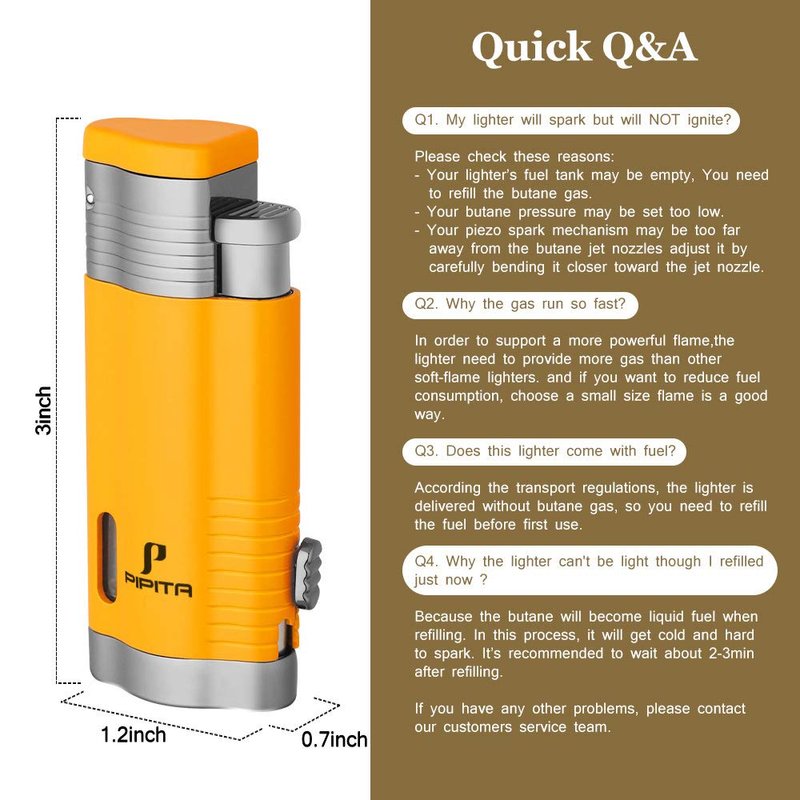 3inch

P
PIPITA

1.2inch

0.7inch

Quick Q&A

Q1. My lighter will spark but will NOT ignite?

Please check these reasons:
- Your lighter's fuel tank may be empty, You need to refill the butane gas.
- Your butane pressure may be set too low.
- Your piezo spark mechanism may be too far away from the butane jet nozzles adjust it by carefully bending it closer toward the jet nozzle.

Q2. Why the gas run so fast?

In order to support a more powerful flame,the lighter need to provide more gas than other soft-flame lighters. and if you want to reduce fuel consumption, choose a small size flame is a good way.

Q3. Does this lighter come with fuel?

According the transport regulations, the lighter is delivered without butane gas, so you need to refill the fuel before first use.

Q4. Why the lighter can't be light though I refilled just now ?

Because the butane will become liquid fuel when refilling. In this process, it will get cold and hard to spark. It's recommended to wait about 2-3min after refilling.

If you have any other problems, please contact our customers service team.