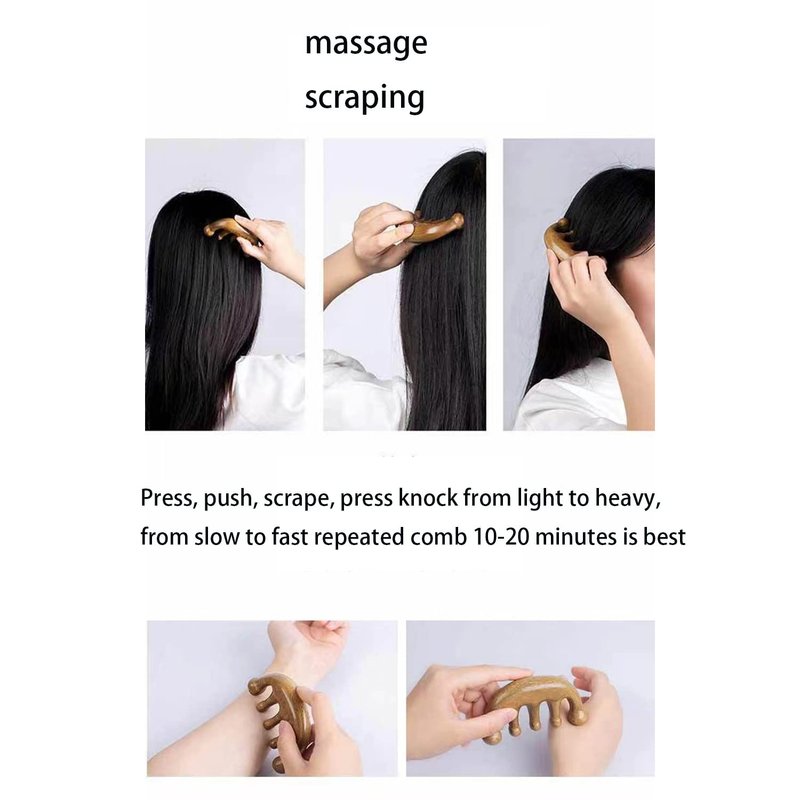 massage
scraping

Press, push, scrape, press knock from light to heavy, from slow to fast repeated comb 10-20 minutes is best