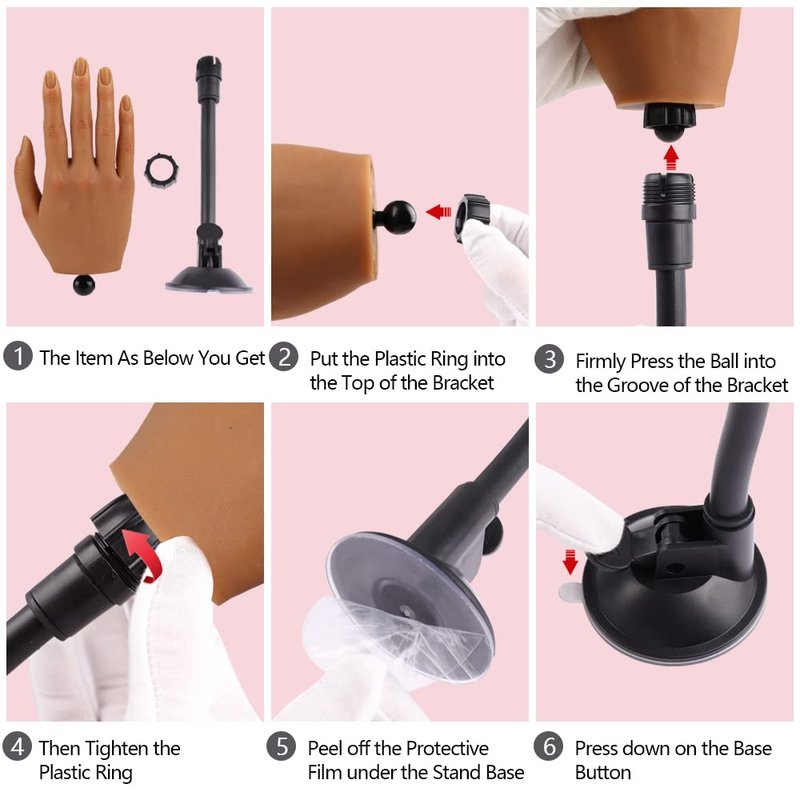 1 The Item As Below You Get

2 Put the Plastic Ring into the Top of the Bracket

3 Firmly Press the Ball into the Groove of the Bracket

4 Then Tighten the Plastic Ring

5 Peel off the Protective Film under the Stand Base

6 Press down on the Base Button