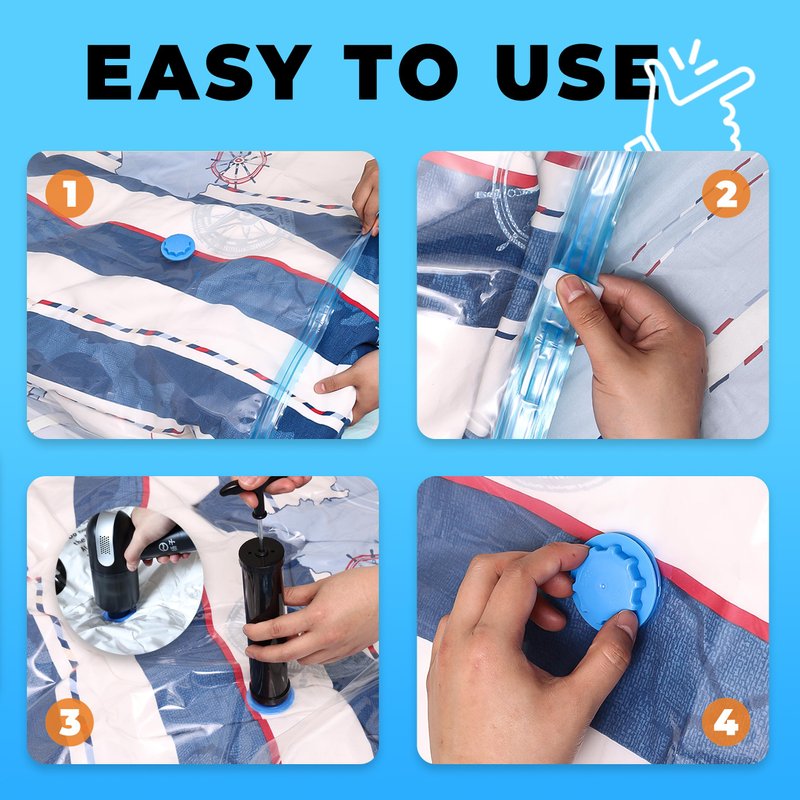 EASY TO USE

1

2

3

4