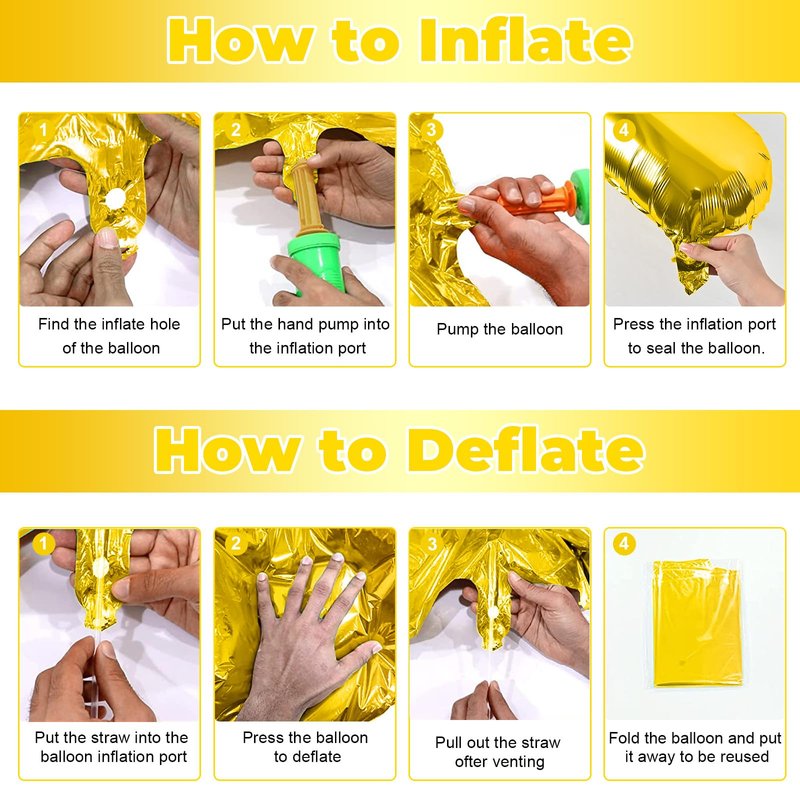 How to Inflate

1
Find the inflate hole of the balloon

2
Put the hand pump into the inflation port

3
Pump the balloon

4
Press the inflation port to seal the balloon.

How to Deflate

1
Put the straw into the balloon inflation port

2
Press the balloon to deflate

3
Pull out the straw ofter venting

4
Fold the balloon and put it away to be reused