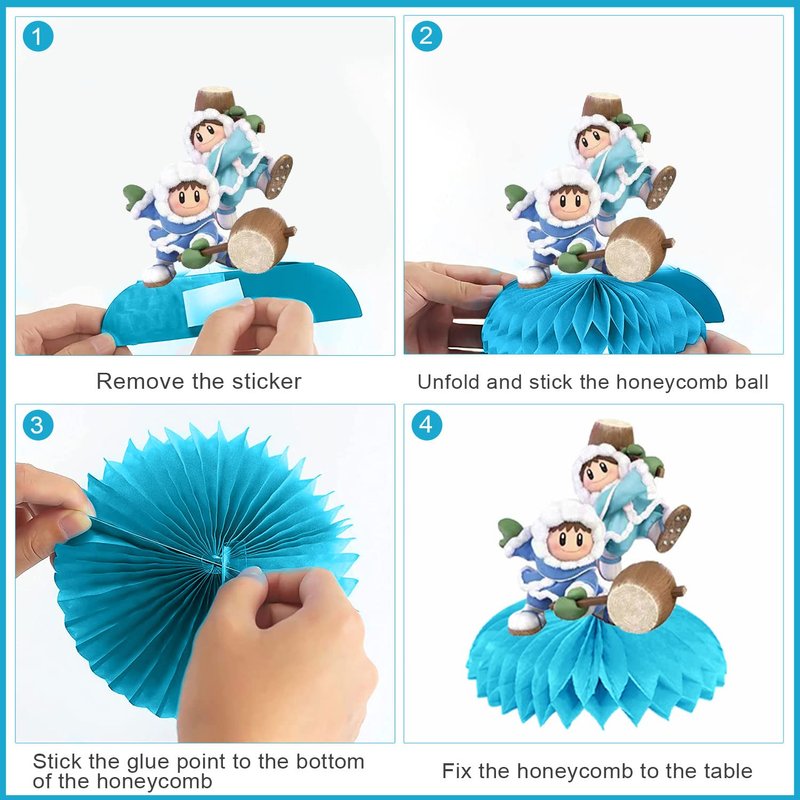 1

Remove the sticker

2

Unfold and stick the honeycomb ball

3

Stick the glue point to the bottom of the honeycomb

4

Fix the honeycomb to the table