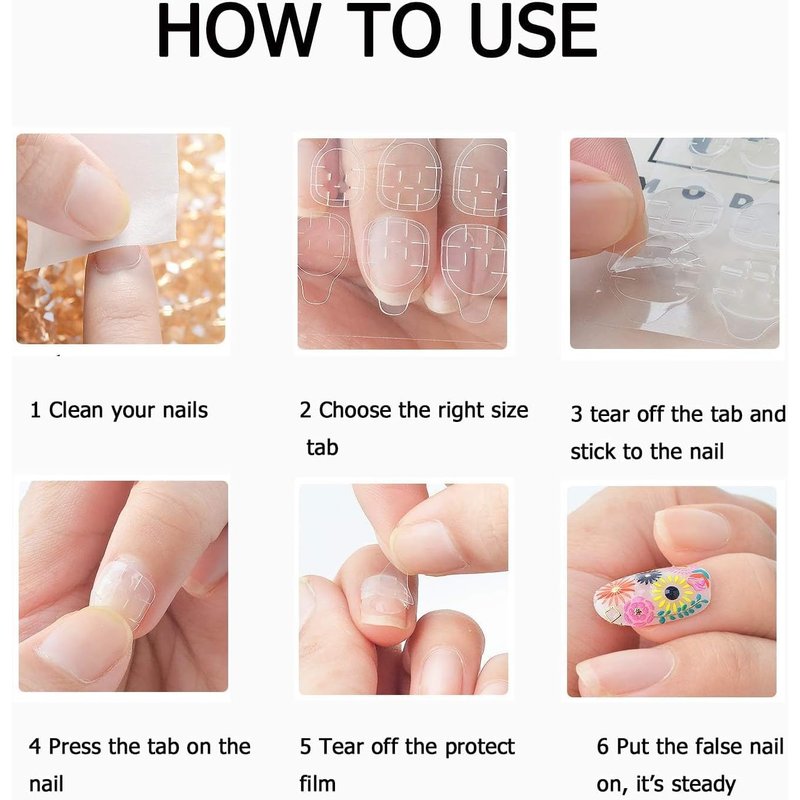 HOW TO USE

1 Clean your nails

2 Choose the right size tab

3 tear off the tab and stick to the nail

4 Press the tab on the nail

5 Tear off the protect film

6 Put the false nail on, it's steady