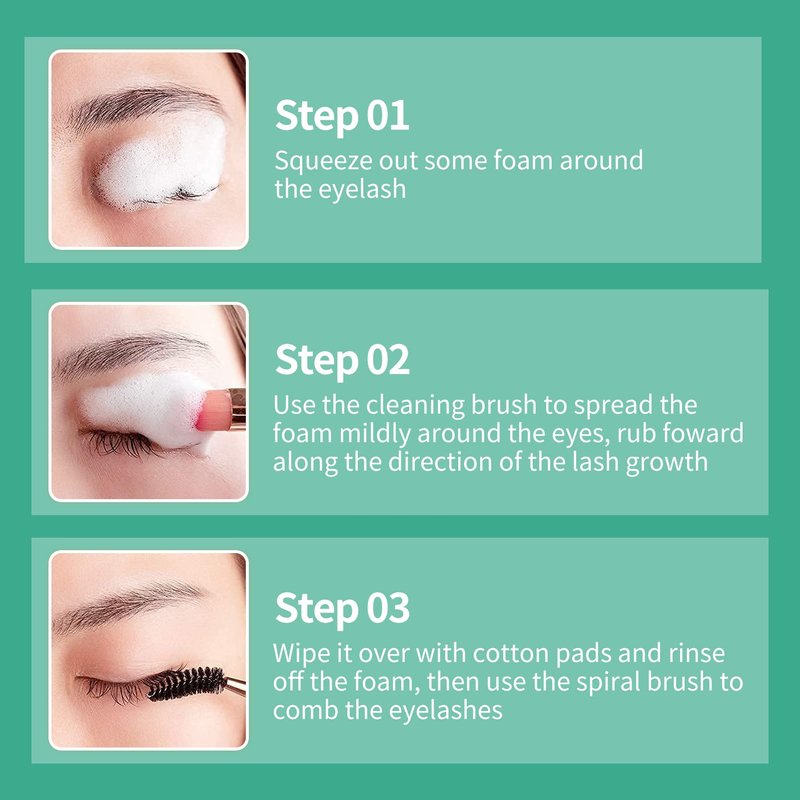 Step 01
Squeeze out some foam around the eyelash

Step 02
Use the cleaning brush to spread the foam mildly around the eyes, rub foward along the direction of the lash growth

Step 03
Wipe it over with cotton pads and rinse off the foam, then use the spiral brush to comb the eyelashes