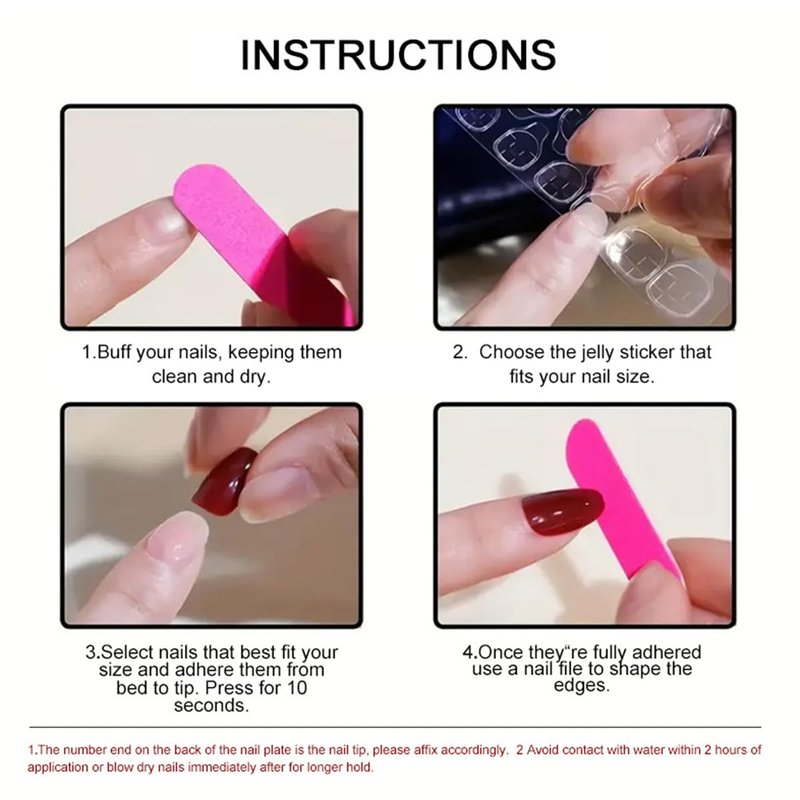 INSTRUCTIONS

1.Buff your nails, keeping them clean and dry.

2. Choose the jelly sticker that fits your nail size.

3.Select nails that best fit your size and adhere them from bed to tip. Press for 10 seconds.

4.Once they"re fully adhered use a nail file to shape the edges.

1.The number end on the back of the nail plate is the nail tip, please affix accordingly. 2 Avoid contact with water within 2 hours of application or blow dry nails immediately after for longer hold.