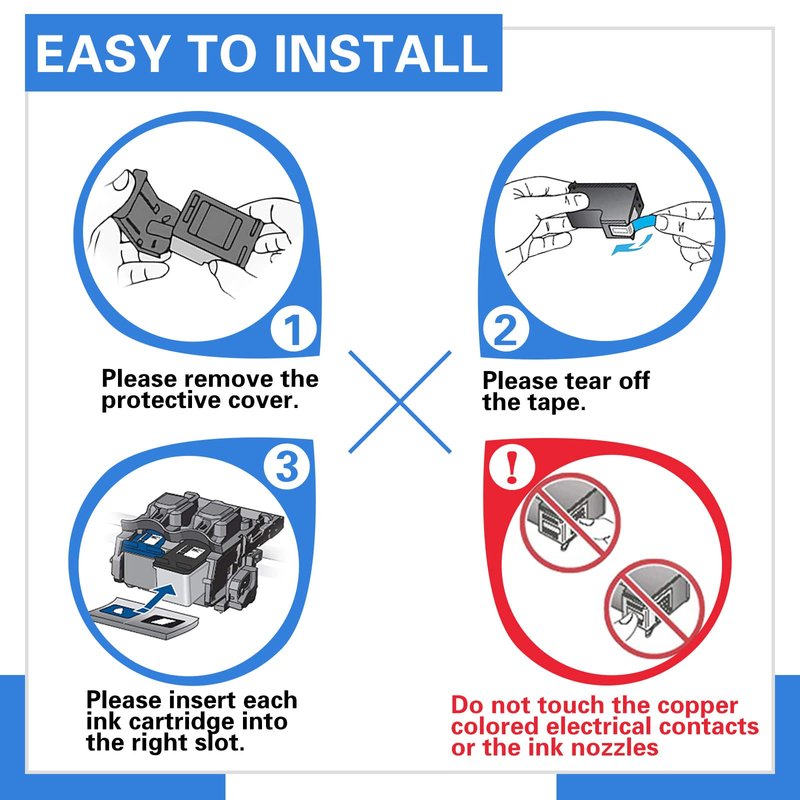 EASY TO INSTALL

1

Please remove the protective cover.

2

Please tear off the tape.

3

Please insert each ink cartridge into the right slot.

!

Do not touch the copper colored electrical contacts or the ink nozzles