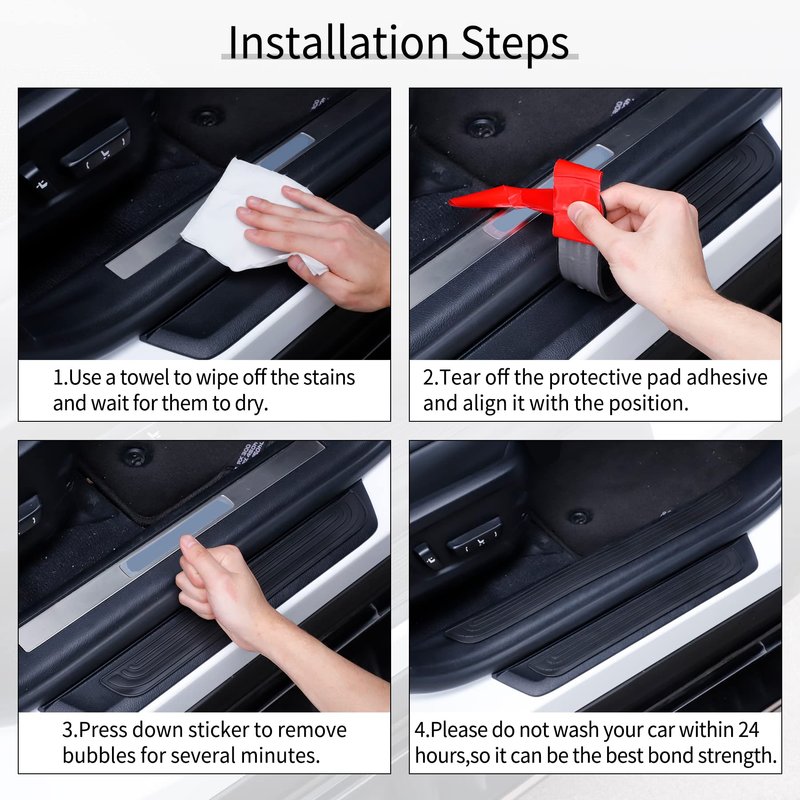 Installation Steps

1.Use a towel to wipe off the stains and wait for them to dry.

2.Tear off the protective pad adhesive and align it with the position.

3.Press down sticker to remove bubbles for several minutes.

4.Please do not wash your car within 24 hours,so it can be the best bond strength.