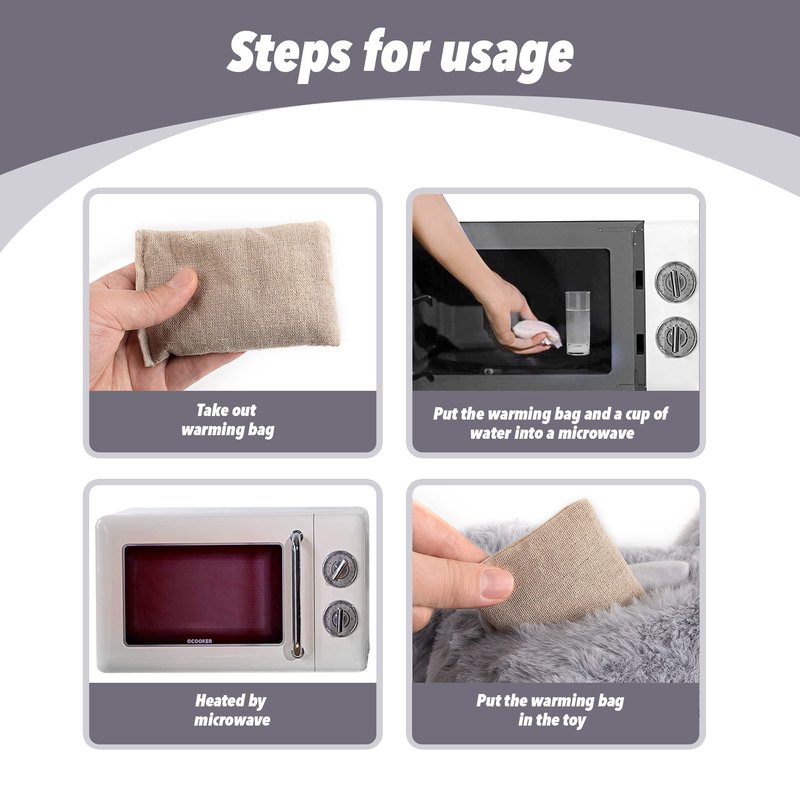 Steps for usage

Take out warming bag

Put the warming bag and a cup of water into a microwave

OCOOKER

Heated by microwave

Put the warming bag in the toy