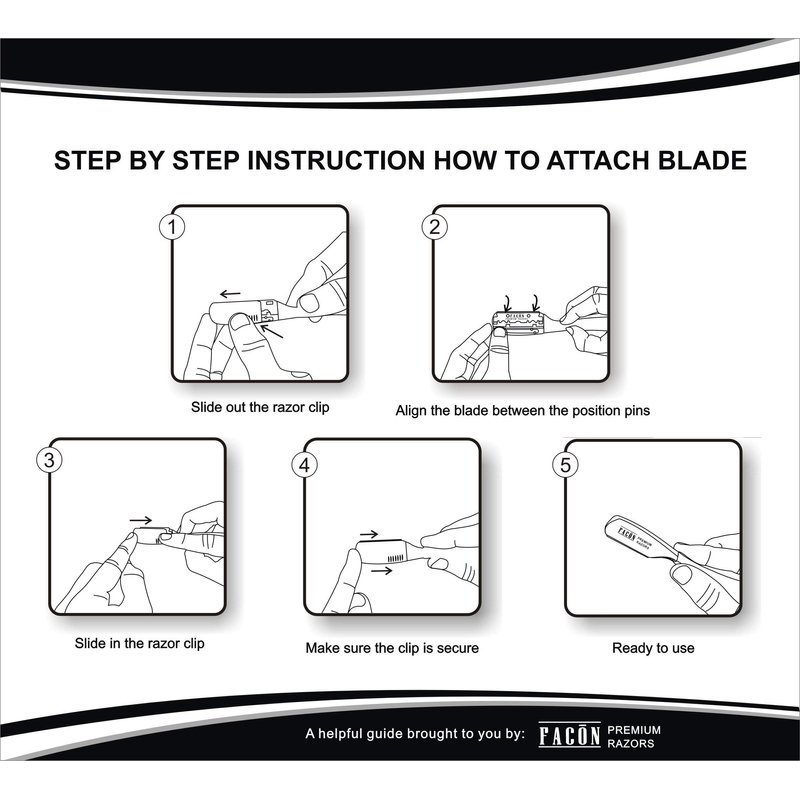 STEP BY STEP INSTRUCTION HOW TO ATTACH BLADE

1

Slide out the razor clip

2

FACON

Align the blade between the position pins

3

Slide in the razor clip

4

Make sure the clip is secure

5

FACON PREMIUM RAZORS

Ready to use

A helpful guide brought to you by: FACON PREMIUM RAZORS