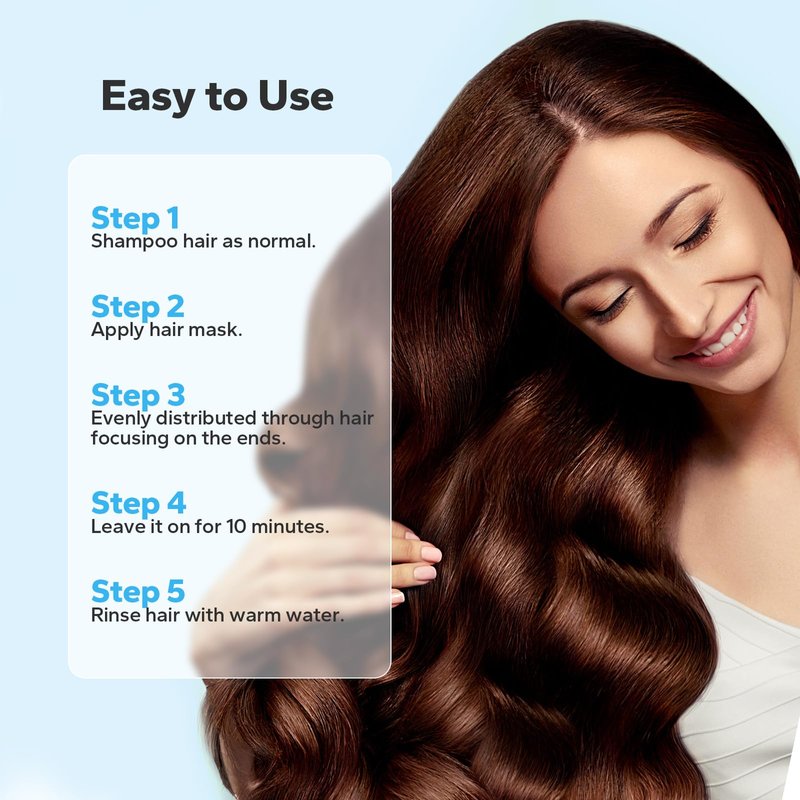 Easy to Use

Step 1
Shampoo hair as normal.

Step 2
Apply hair mask.

Step 3
Evenly distributed through hair focusing on the ends.

Step 4
Leave it on for 10 minutes.

Step 5
Rinse hair with warm water.