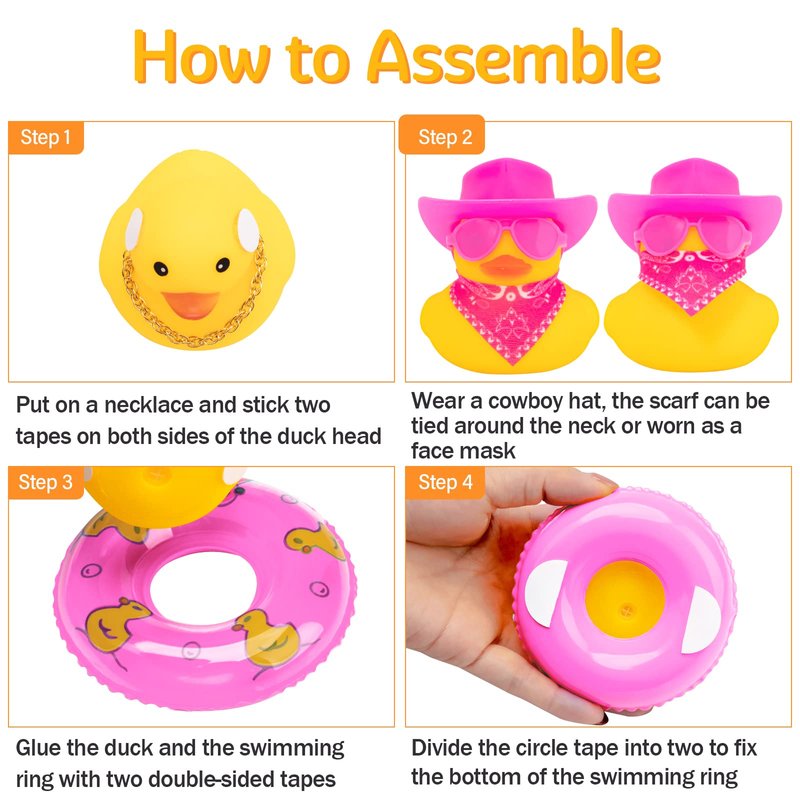 How to Assemble

Step 1

Put on a necklace and stick two tapes on both sides of the duck head

Step 2

Wear a cowboy hat, the scarf can be tied around the neck or worn as a face mask

Step 3

Glue the duck and the swimming ring with two double-sided tapes

Step 4

Divide the circle tape into two to fix the bottom of the swimming ring