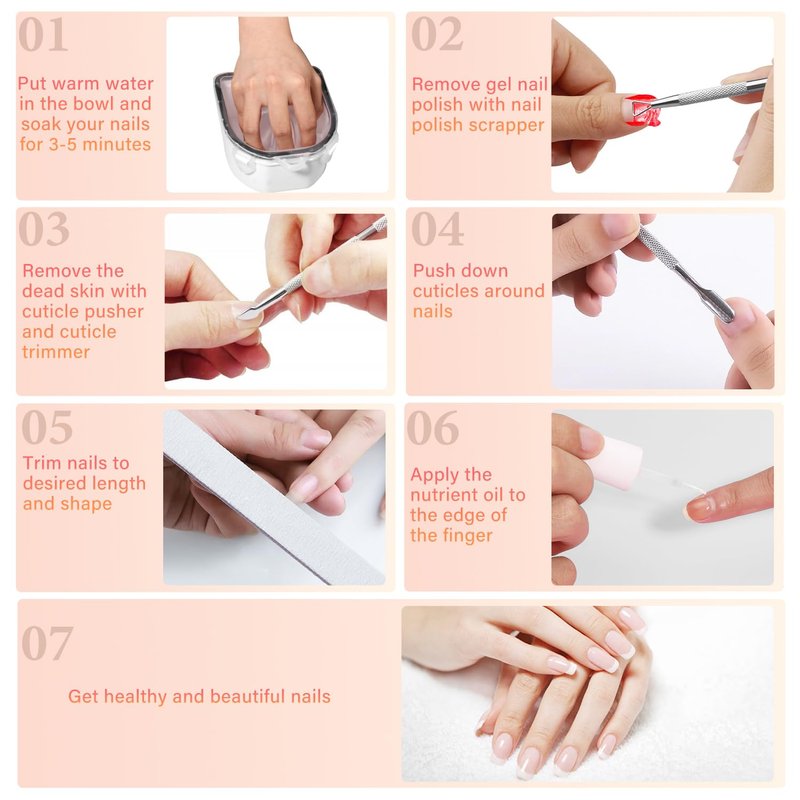 01

Put warm water in the bowl and soak your nails for 3-5 minutes

02

Remove gel nail polish with nail polish scrapper

03

Remove the dead skin with cuticle pusher and cuticle trimmer

04

Push down cuticles around nails

05

Trim nails to desired length and shape

06

Apply the nutrient oil to the edge of the finger

07

Get healthy and beautiful nails