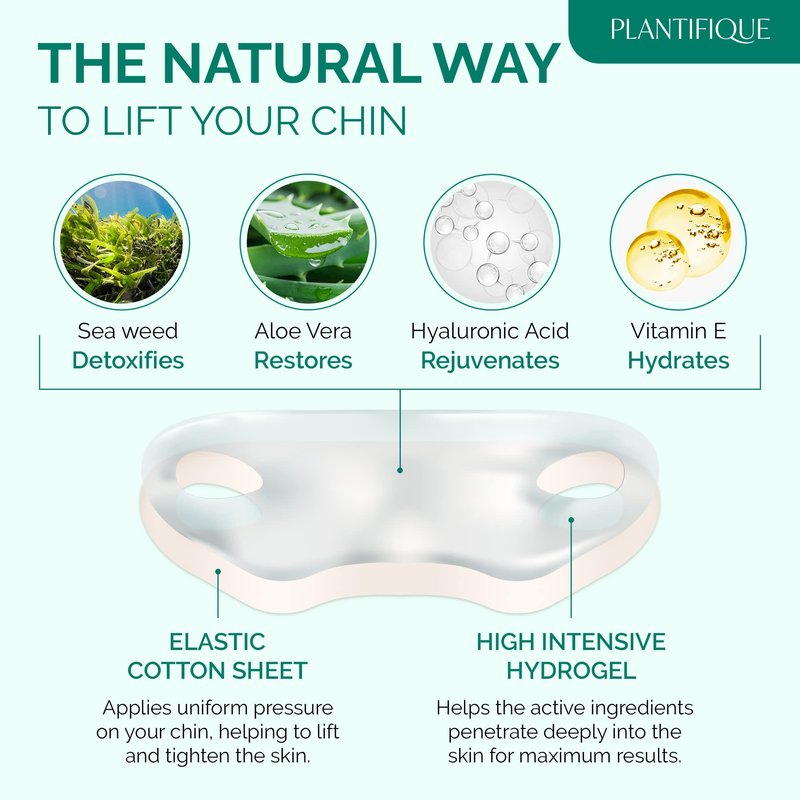 PLANTIFIQUE

THE NATURAL WAY
TO LIFT YOUR CHIN

Sea weed
Detoxifies

Aloe Vera
Restores

Hyaluronic Acid
Rejuvenates

Vitamin E
Hydrates

ELASTIC COTTON SHEET

Applies uniform pressure on your chin, helping to lift and tighten the skin.

HIGH INTENSIVE HYDROGEL

Helps the active ingredients penetrate deeply into the skin for maximum results.