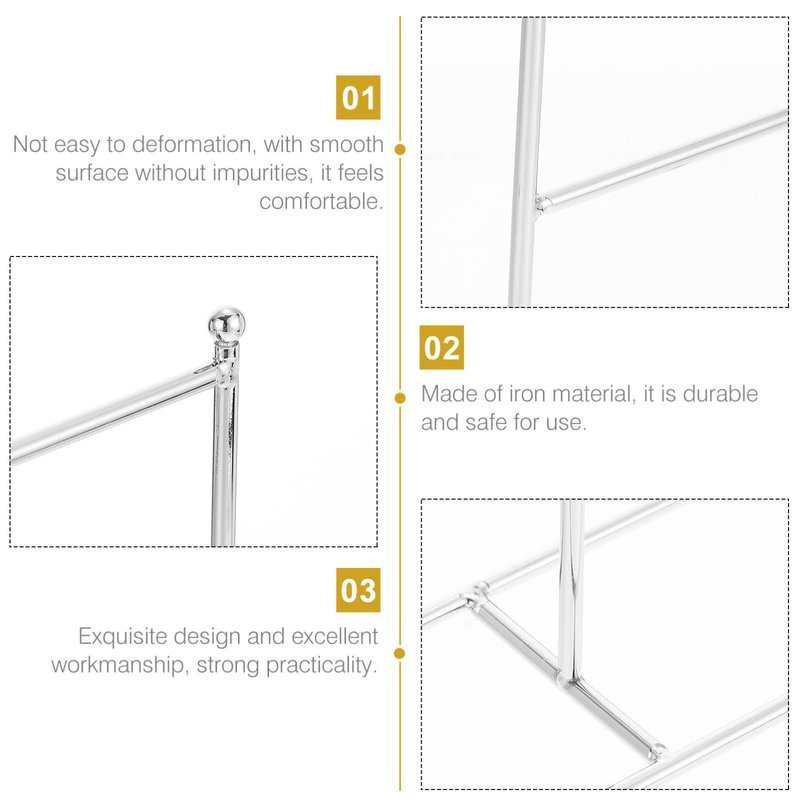 01

Not easy to deformation, with smooth surface without impurities, it feels comfortable.

02

Made of iron material, it is durable and safe for use.

03

Exquisite design and excellent workmanship, strong practicality.