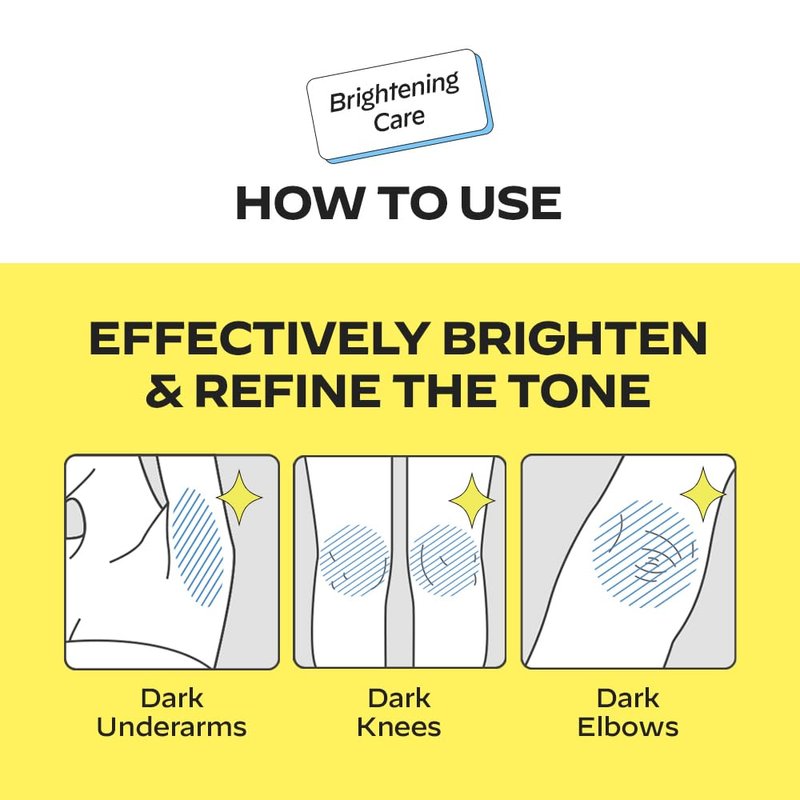 Brightening Care

HOW TO USE

EFFECTIVELY BRIGHTEN & REFINE THE TONE

Dark Underarms

Dark Knees

Dark Elbows