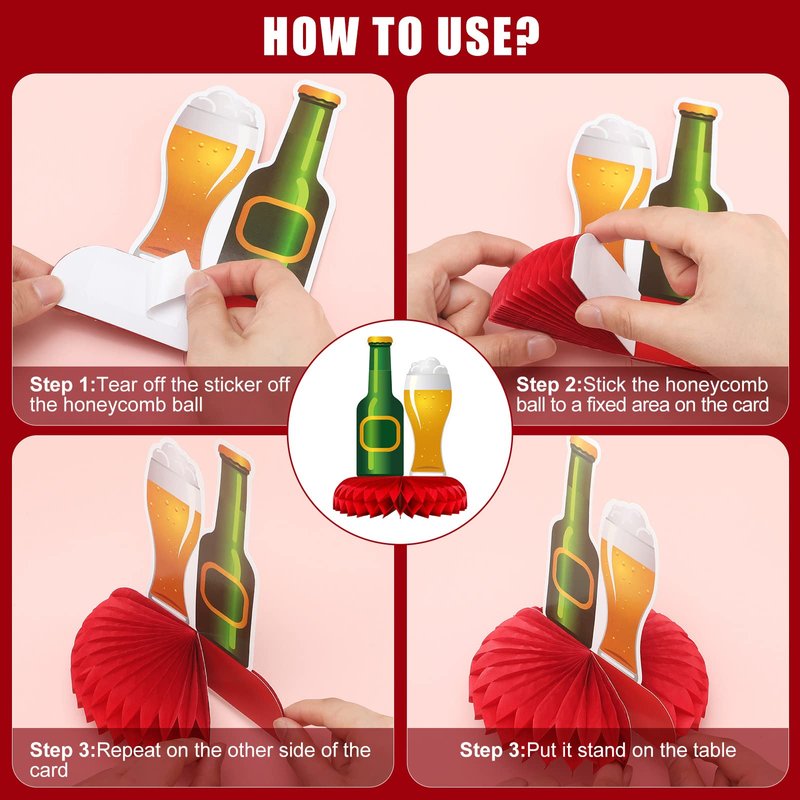 HOW TO USE?

Step 1:Tear off the sticker off the honeycomb ball

Step 2:Stick the honeycomb ball to a fixed area on the card

Step 3:Repeat on the other side of the card

Step 3:Put it stand on the table