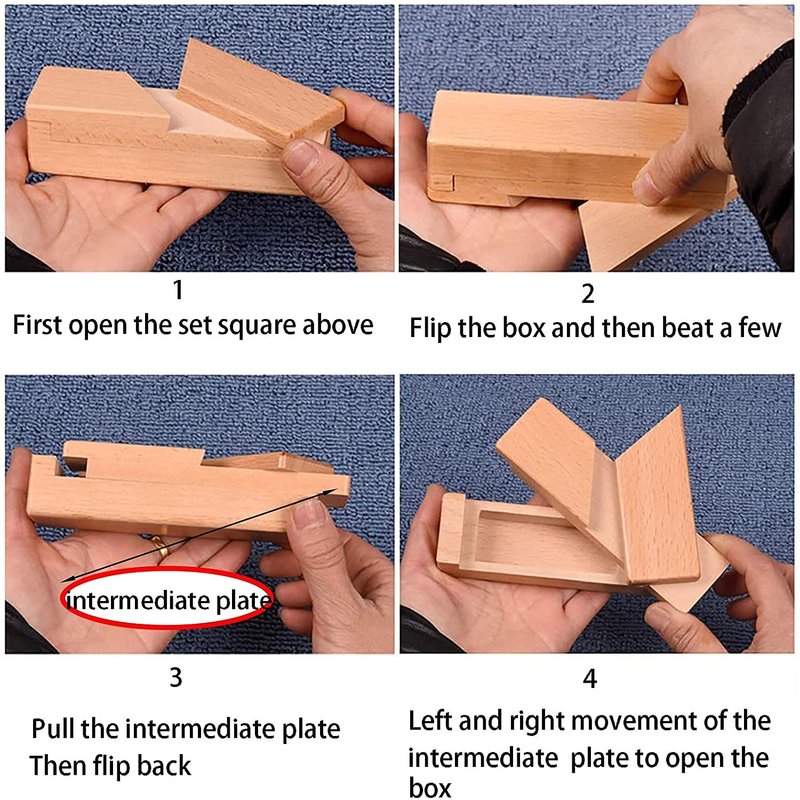 1
First open the set square above

2
Flip the box and then beat a few

intermediate plate

3
Pull the intermediate plate
Then flip back

4
Left and right movement of the intermediate plate to open the box