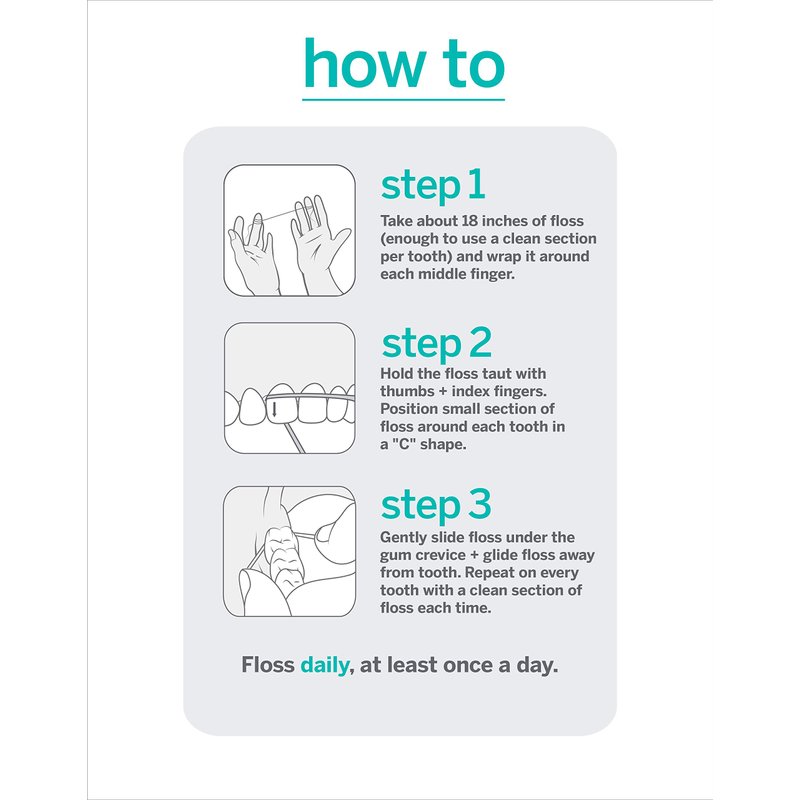 how to

step 1

Take about 18 inches of floss (enough to use a clean section per tooth) and wrap it around each middle finger.

step 2

Hold the floss taut with thumbs + index fingers. Position small section of floss around each tooth in a "C" shape.

step 3

Gently slide floss under the gum crevice + glide floss away from tooth. Repeat on every tooth with a clean section of floss each time.

Floss daily, at least once a day.