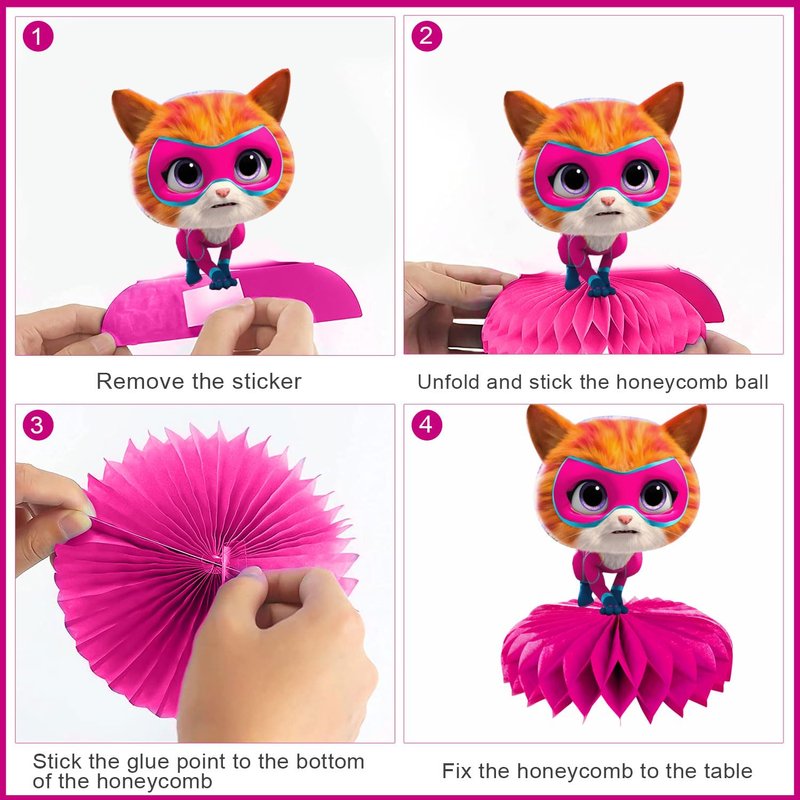 1

Remove the sticker

2

Unfold and stick the honeycomb ball

3

Stick the glue point to the bottom of the honeycomb

4

Fix the honeycomb to the table