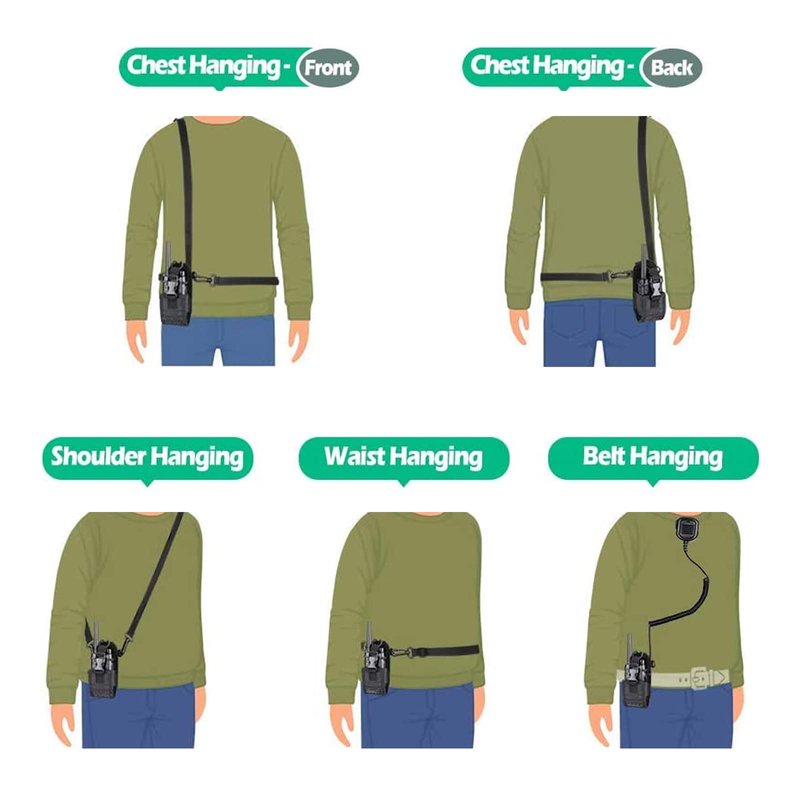 Chest Hanging - Front

Chest Hanging - Back

Shoulder Hanging

Waist Hanging

Belt Hanging