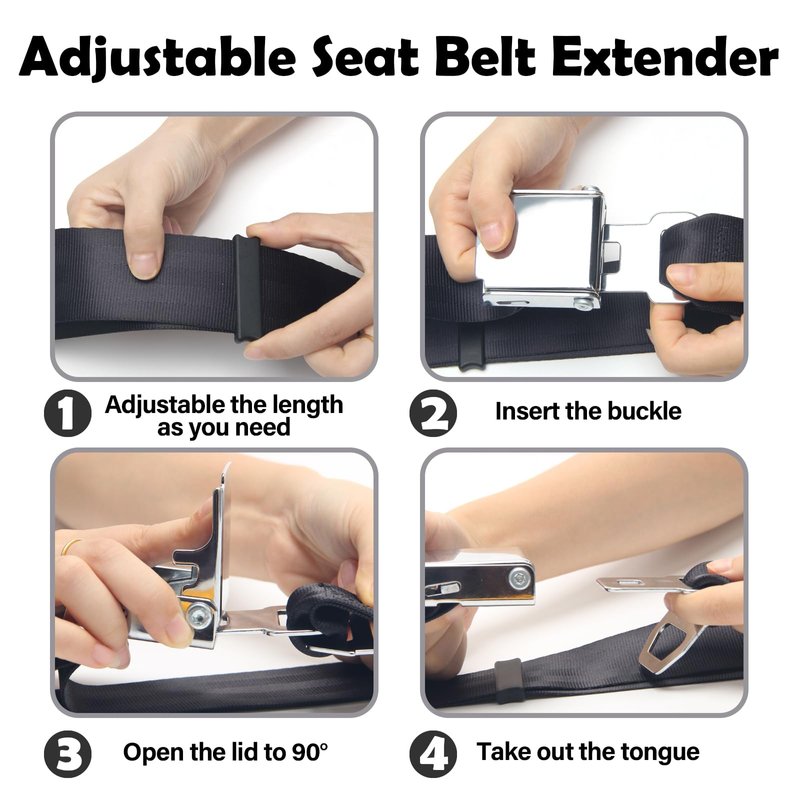 Adjustable Seat Belt Extender

1 Adjustable the length as you need

2 Insert the buckle

3 Open the lid to 90°

4 Take out the tongue