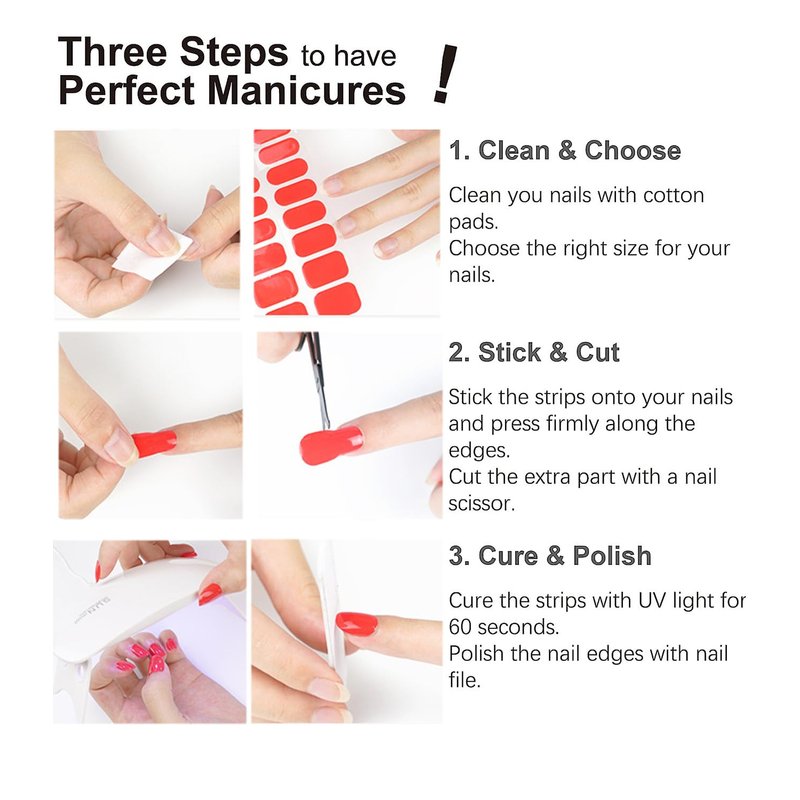 Three Steps to have Perfect Manicures !

1. Clean & Choose

Clean you nails with cotton pads.
Choose the right size for your nails.

2. Stick & Cut

Stick the strips onto your nails and press firmly along the edges.
Cut the extra part with a nail scissor.

3. Cure & Polish

Cure the strips with UV light for 60 seconds.
Polish the nail edges with nail file.