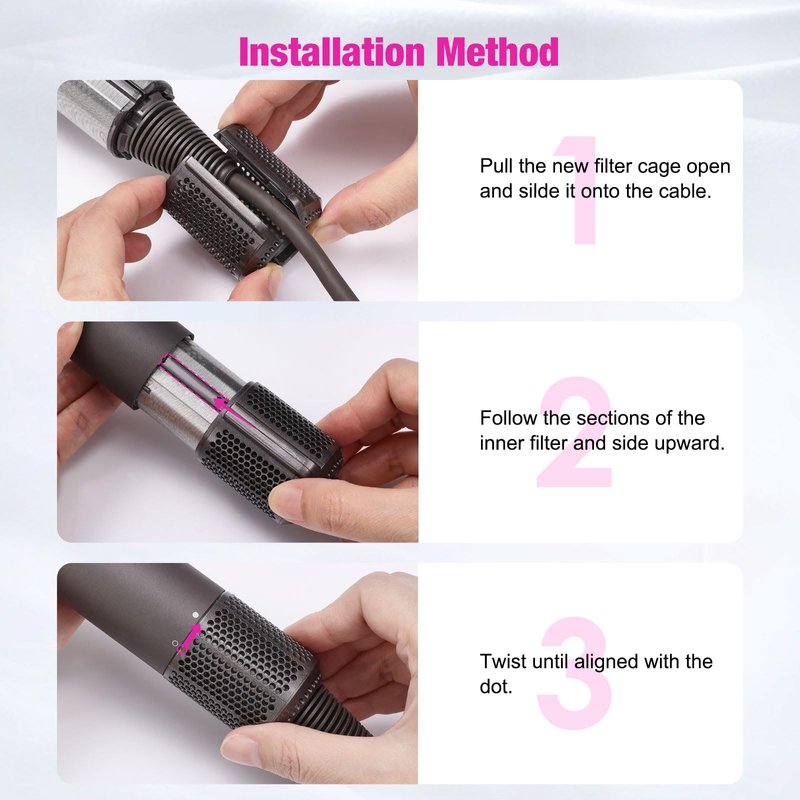 Installation Method

1

Pull the new filter cage open and silde it onto the cable.

2

Follow the sections of the inner filter and side upward.

3

Twist until aligned with the dot.