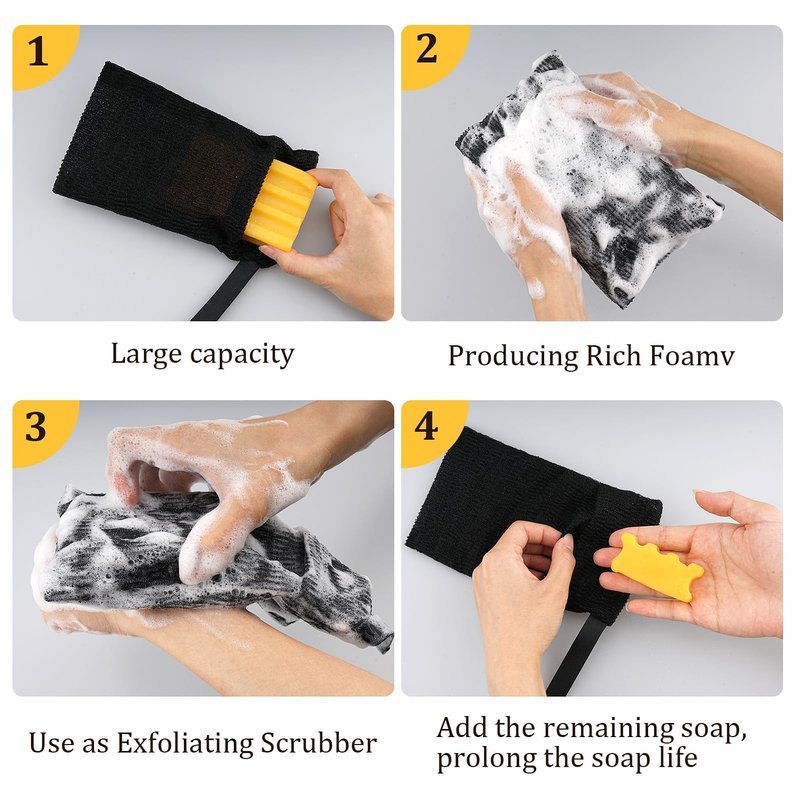 1

Large capacity

2

Producing Rich Foamv

3

Use as Exfoliating Scrubber

4

Add the remaining soap, prolong the soap life