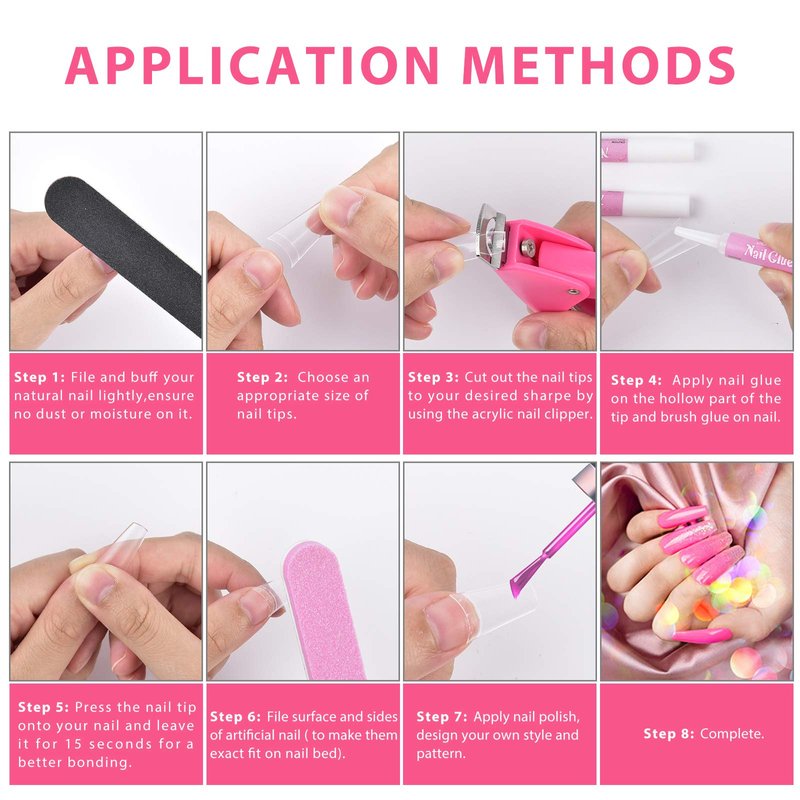 APPLICATION METHODS

Nail Glue

Step 1: File and buff your natural nail lightly,ensure no dust or moisture on it.

Step 2: Choose an appropriate size of nail tips.

Step 3: Cut out the nail tips to your desired sharpe by using the acrylic nail clipper.

Step 4: Apply nail glue on the hollow part of the tip and brush glue on nail.

Step 5: Press the nail tip onto your nail and leave it for 15 seconds for a better bonding.

Step 6: File surface and sides of artificial nail ( to make them exact fit on nail bed).

Step 7: Apply nail polish, design your own style and pattern.

Step 8: Complete.