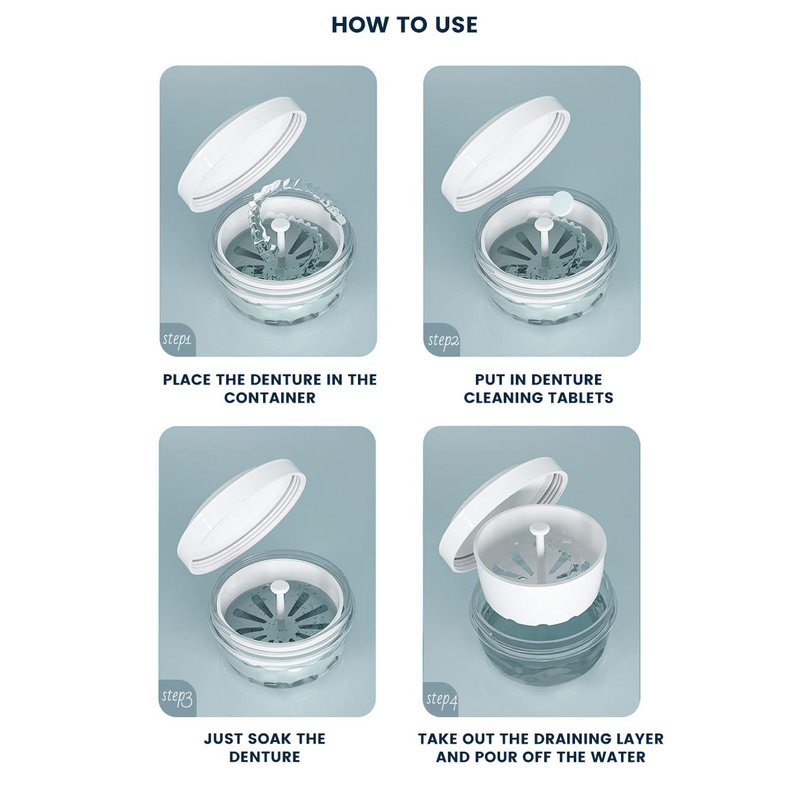 HOW TO USE

step1

PLACE THE DENTURE IN THE CONTAINER

step2

PUT IN DENTURE CLEANING TABLETS

step3

JUST SOAK THE DENTURE

step4

TAKE OUT THE DRAINING LAYER AND POUR OFF THE WATER