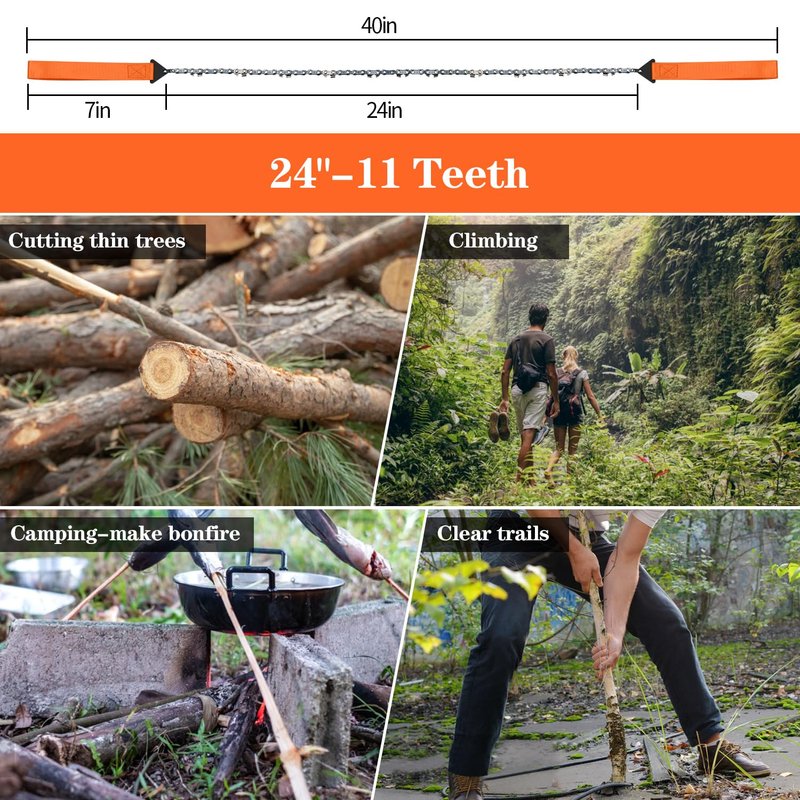 40in

7in

24in

24"-11 Teeth

Cutting thin trees

Climbing

Camping-make bonfire

Clear trails