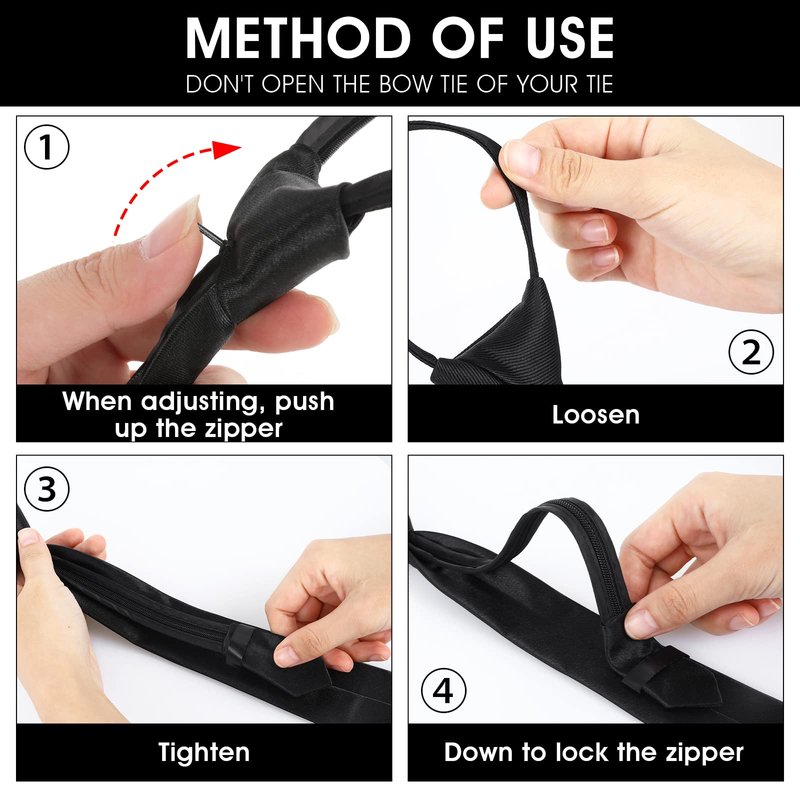 METHOD OF USE

DON'T OPEN THE BOW TIE OF YOUR TIE

1

When adjusting, push up the zipper

2

Loosen

3

Tighten

4

Down to lock the zipper