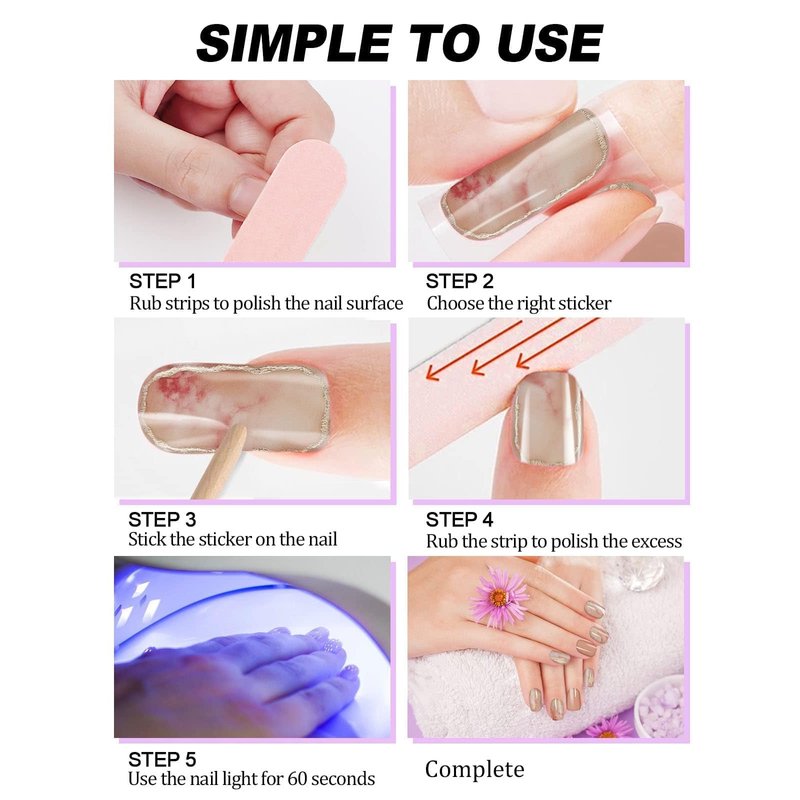 SIMPLE TO USE

STEP 1
Rub strips to polish the nail surface

STEP 2
Choose the right sticker

STEP 3
Stick the sticker on the nail

STEP 4
Rub the strip to polish the excess

STEP 5
Use the nail light for 60 seconds

Complete