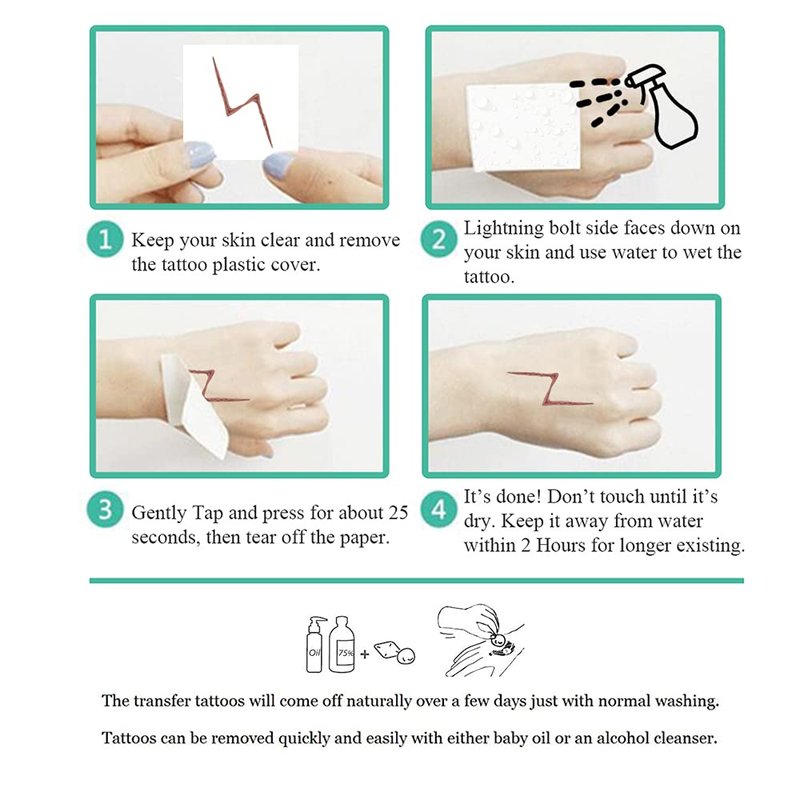 1 Keep your skin clear and remove the tattoo plastic cover.

2 Lightning bolt side faces down on your skin and use water to wet the tattoo.

3 Gently Tap and press for about 25 seconds, then tear off the paper.

4 It's done! Don't touch until it's dry. Keep it away from water within 2 Hours for longer existing.

Oil 75% +

The transfer tattoos will come off naturally over a few days just with normal washing.

Tattoos can be removed quickly and easily with either baby oil or an alcohol cleanser.