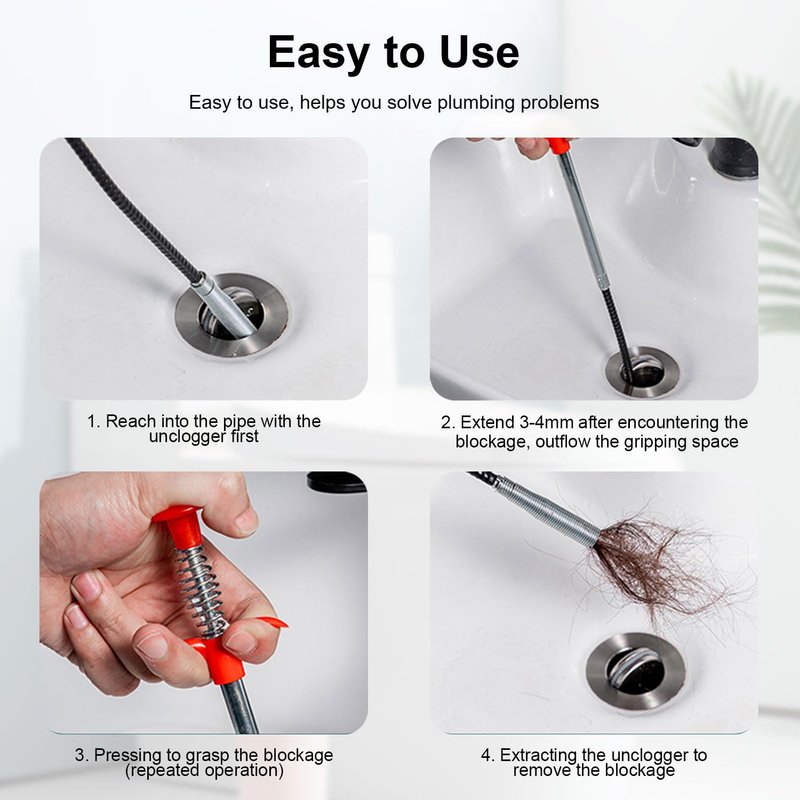 Easy to Use

Easy to use, helps you solve plumbing problems

1. Reach into the pipe with the unclogger first

2. Extend 3-4mm after encountering the blockage, outflow the gripping space

3. Pressing to grasp the blockage (repeated operation)

4. Extracting the unclogger to remove the blockage